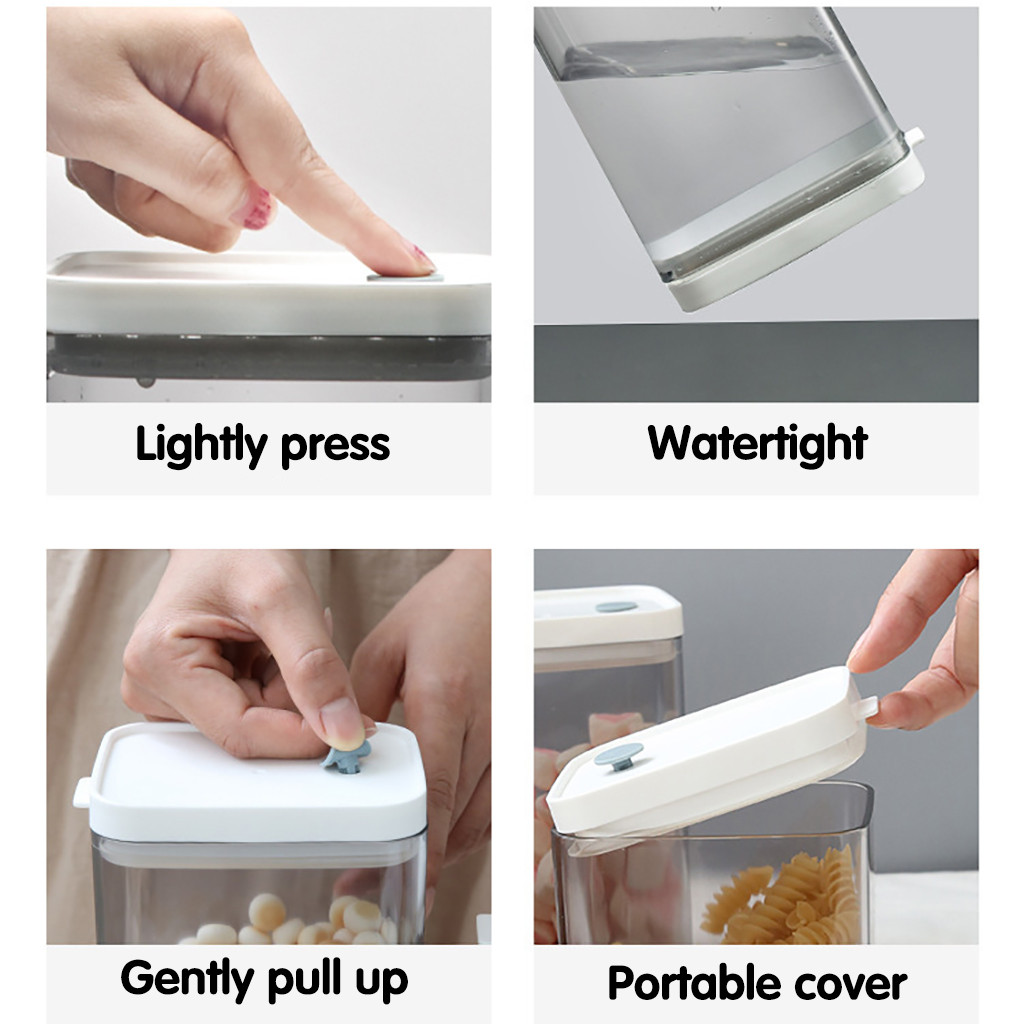 Lightly press

Watertight

Gently pull up

Portable cover