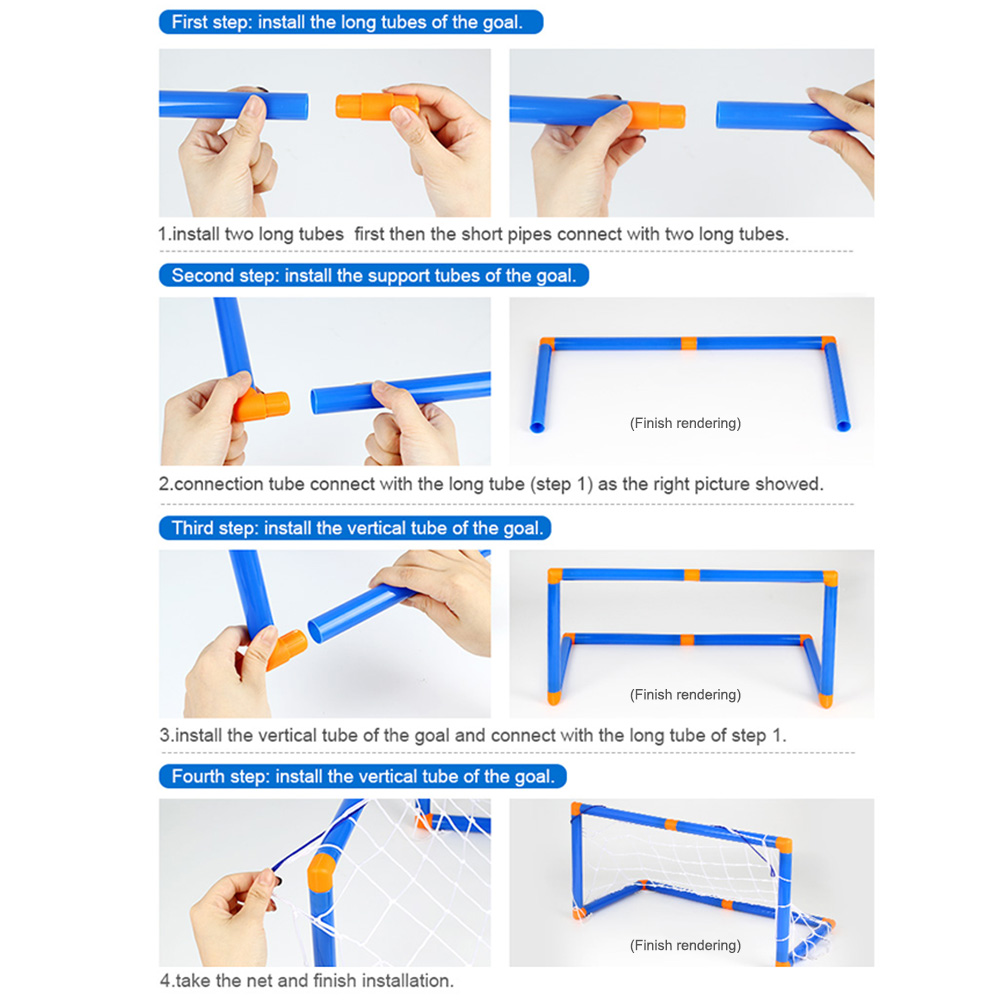 First step: install the long tubes of the goal.

1.install two long tubes first then the short pipes connect with two long tubes.

Second step: install the support tubes of the goal.

(Finish rendering)

2.connection tube connect with the long tube (step 1) as the right picture showed.

Third step: install the vertical tube of the goal.

(Finish rendering)

3.install the vertical tube of the goal and connect with the long tube of step 1.

Fourth step: install the vertical tube of the goal.

(Finish rendering)

4.take the net and finish installation.