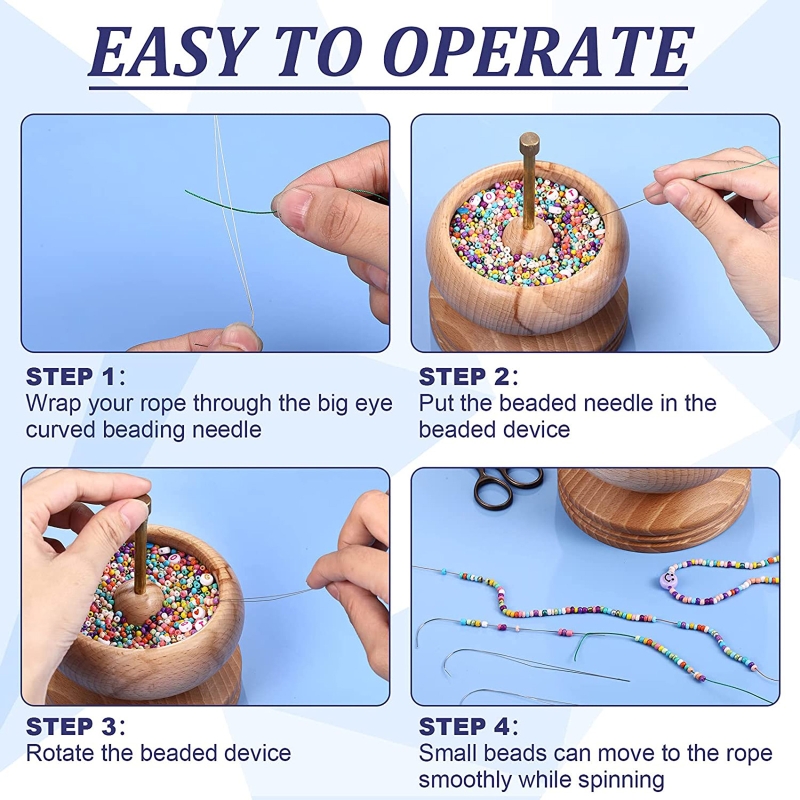 EASY TO OPERATE

STEP 1:
Wrap your rope through the big eye curved beading needle

STEP 2:
Put the beaded needle in the beaded device

STEP 3:
Rotate the beaded device

STEP 4:
Small beads can move to the rope smoothly while spinning