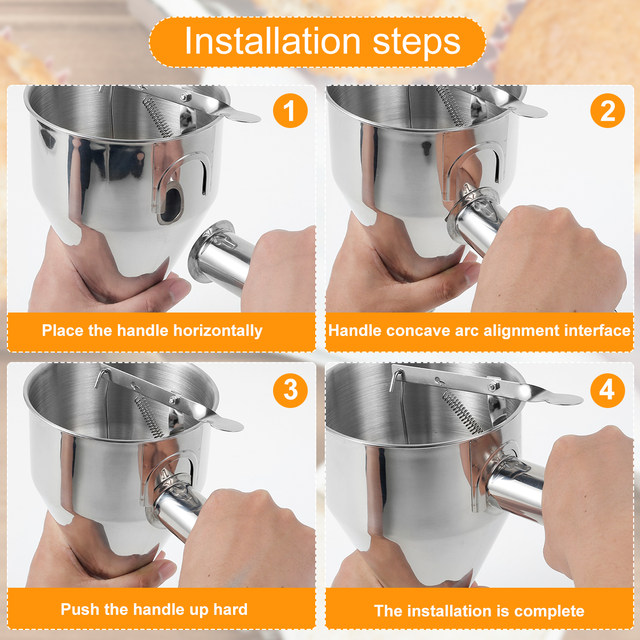 Installation steps

1

Place the handle horizontally

2

Handle concave arc alignment interface

3

Push the handle up hard

4

The installation is complete