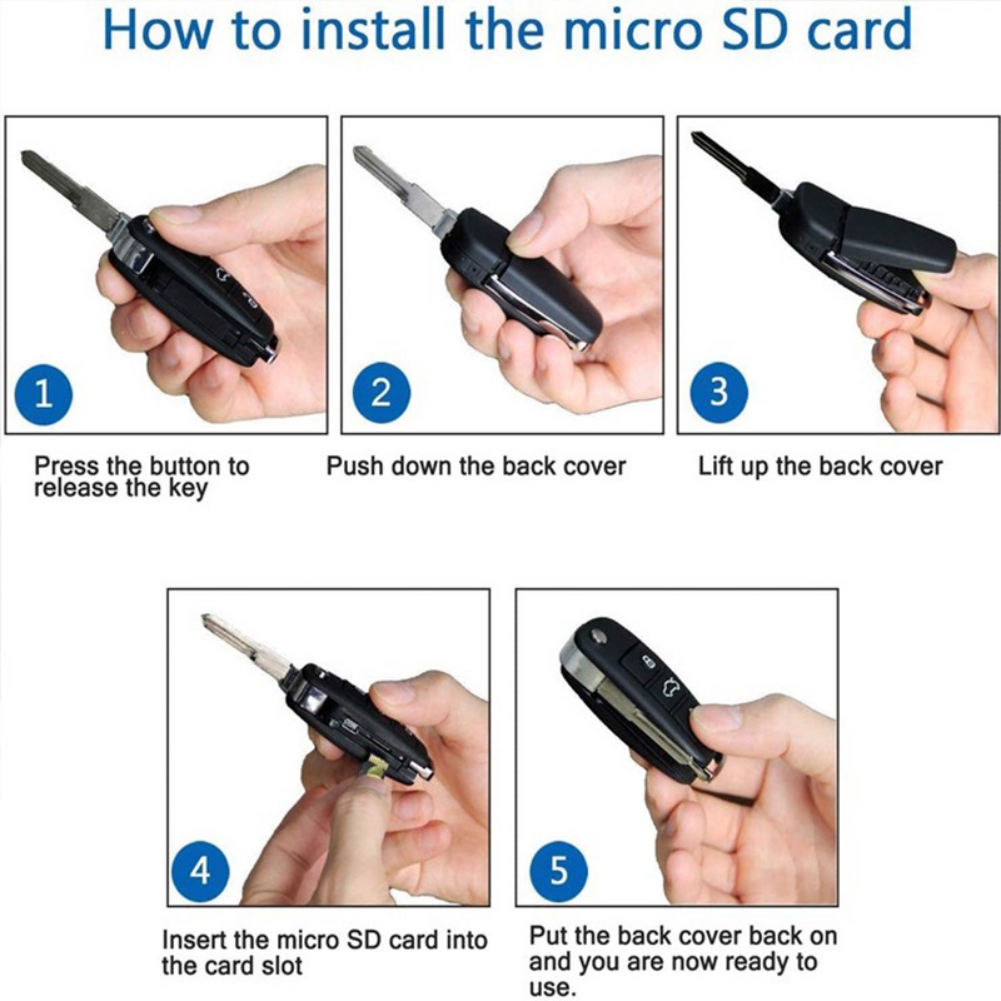 How to install the micro SD card

1

Press the button to release the key

2

Push down the back cover

3

Lift up the back cover

4

Insert the micro SD card into the card slot

5

Put the back cover back on and you are now ready to use.