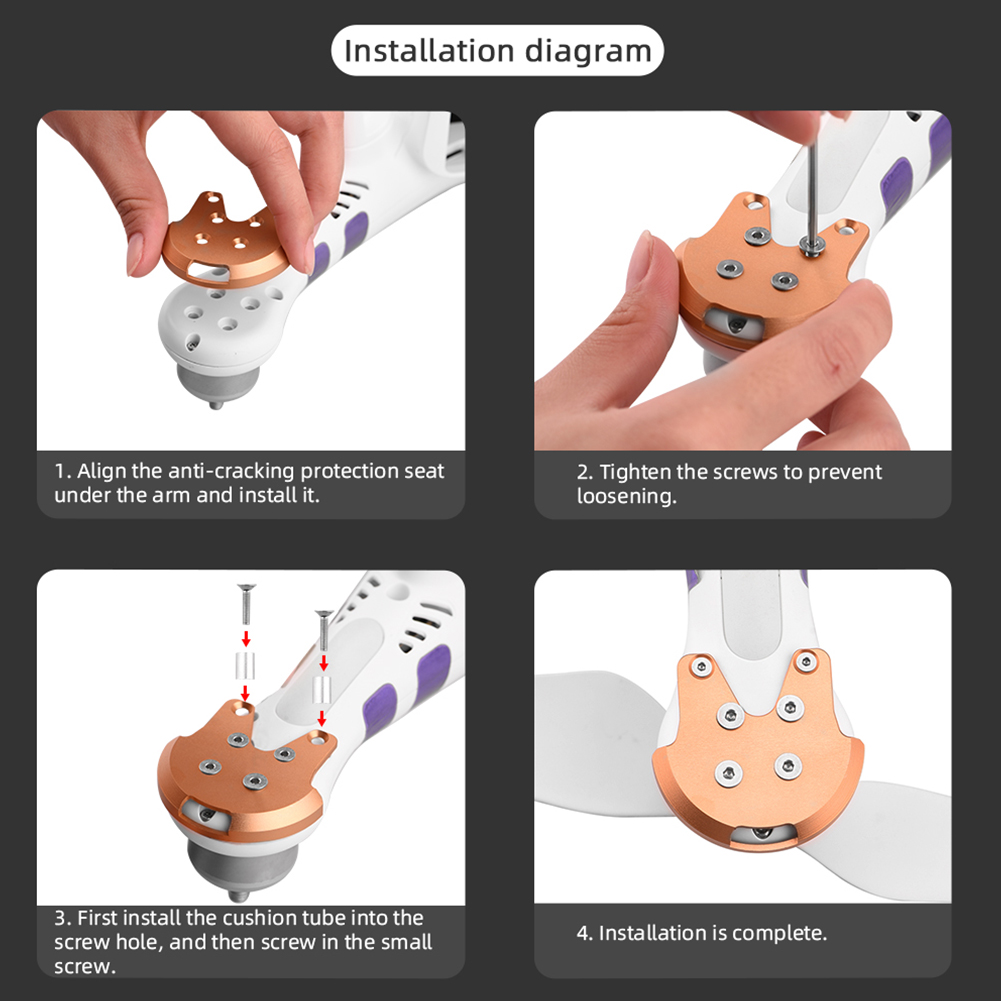 Installation diagram

1. Align the anti-cracking protection seat under the arm and install it.

2. Tighten the screws to prevent loosening.

3. First install the cushion tube into the screw hole, and then screw in the small screw.

4. Installation is complete.