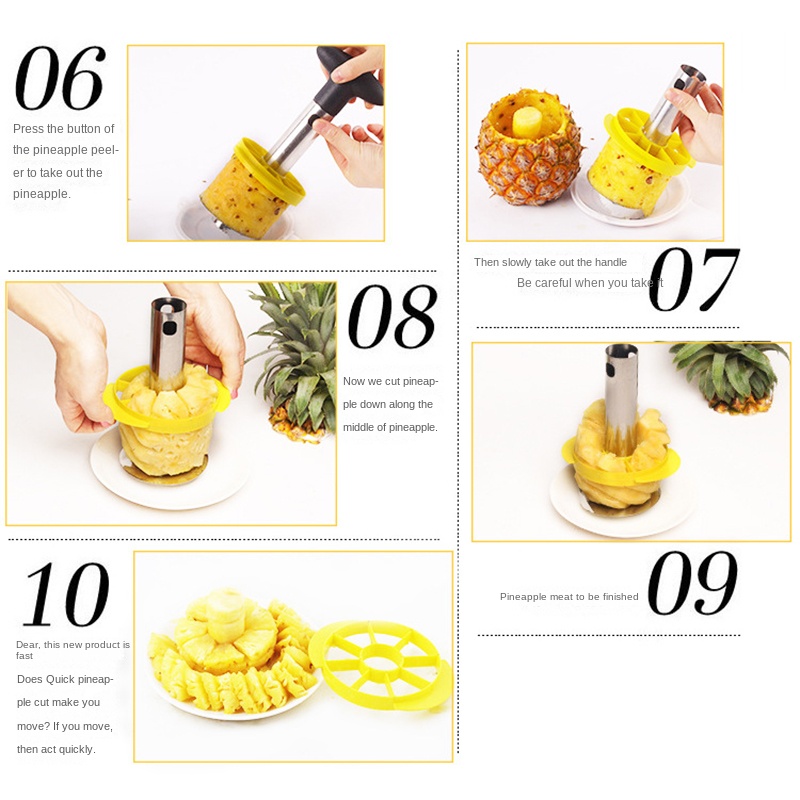 06

Press the button of the pineapple peeler to take out the pineapple.

Then slowly take out the handle

Be careful when you take it

07

08

Now we cut pineapple down along the middle of pineapple.

Pineapple meat to be finished

09

10

Dear, this new product is fast

Does Quick pineapple cut make you move? If you move, then act quickly.