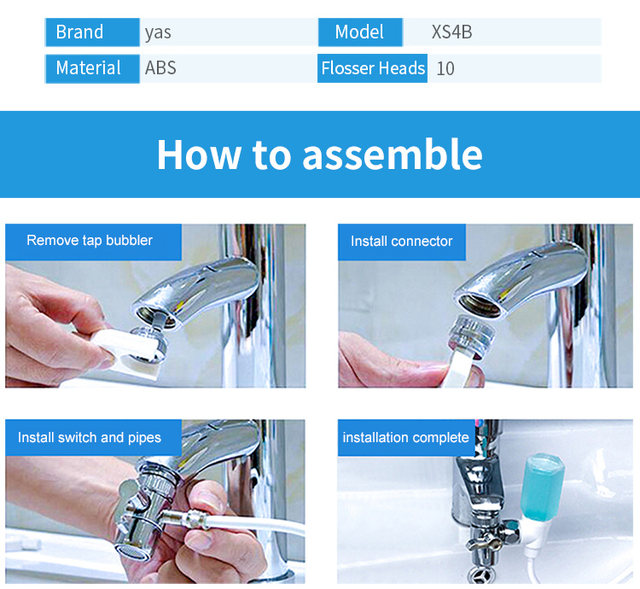 | Brand | yas | Model | XS4B |
|---|---|---|---|
| Material | ABS | Flosser Heads | 10 |

How to assemble

Remove tap bubbler

Install connector

Install switch and pipes

installation complete