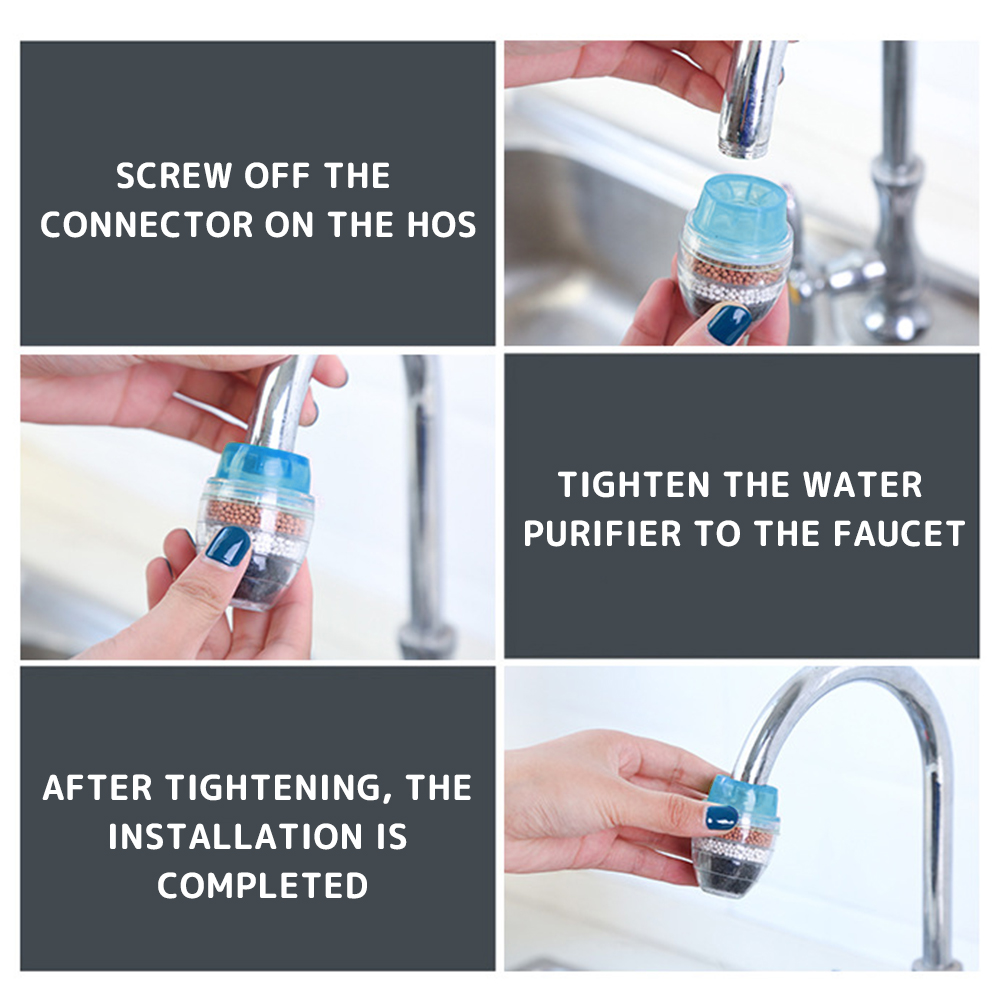 SCREW OFF THE CONNECTOR ON THE HOS

TIGHTEN THE WATER PURIFIER TO THE FAUCET

AFTER TIGHTENING, THE INSTALLATION IS COMPLETED