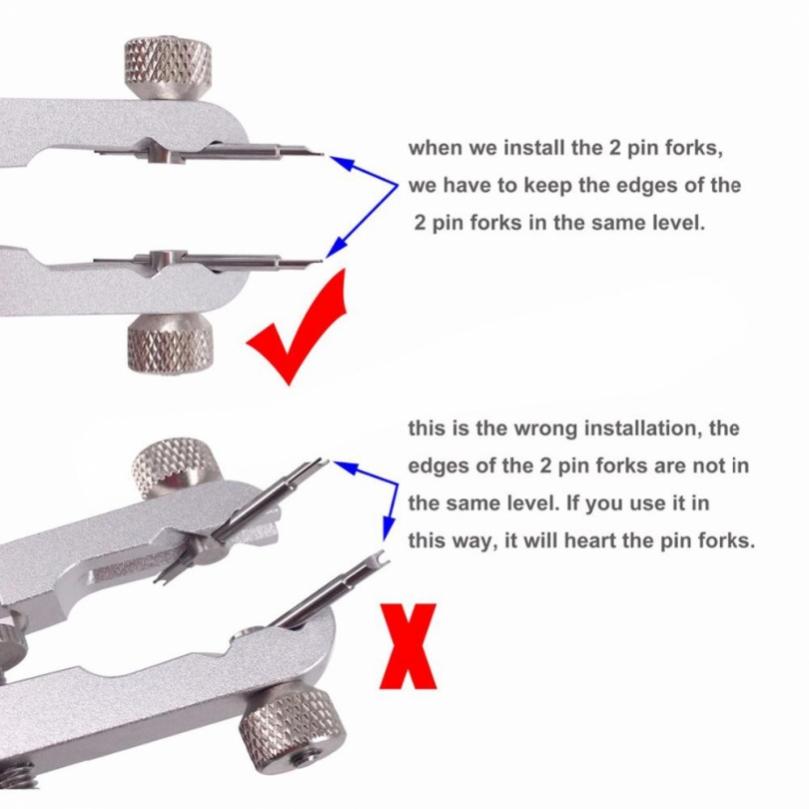 when we install the 2 pin forks, we have to keep the edges of the 2 pin forks in the same level.

this is the wrong installation, the edges of the 2 pin forks are not in the same level. If you use it in this way, it will heart the pin forks.

X