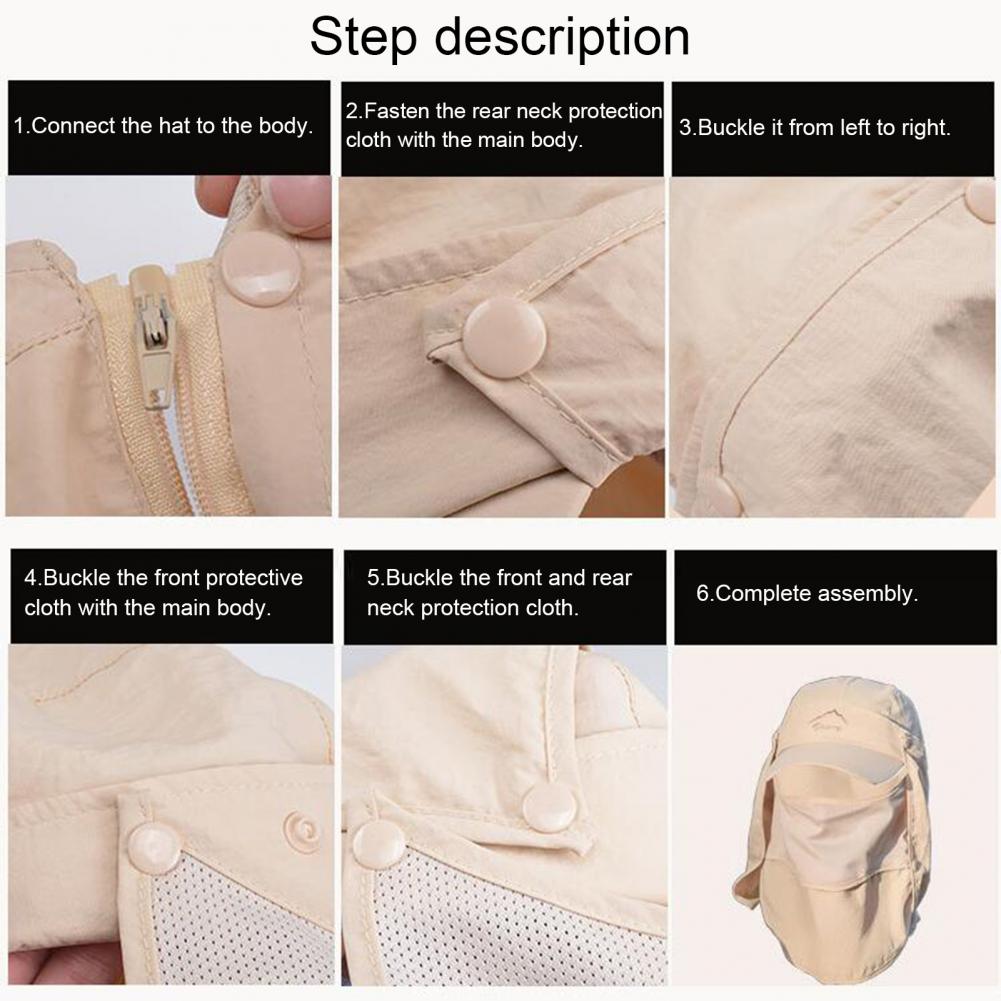 Step description

1.Connect the hat to the body.

2.Fasten the rear neck protection cloth with the main body.

3.Buckle it from left to right.

4.Buckle the front protective cloth with the main body.

5.Buckle the front and rear neck protection cloth.

6.Complete assembly.