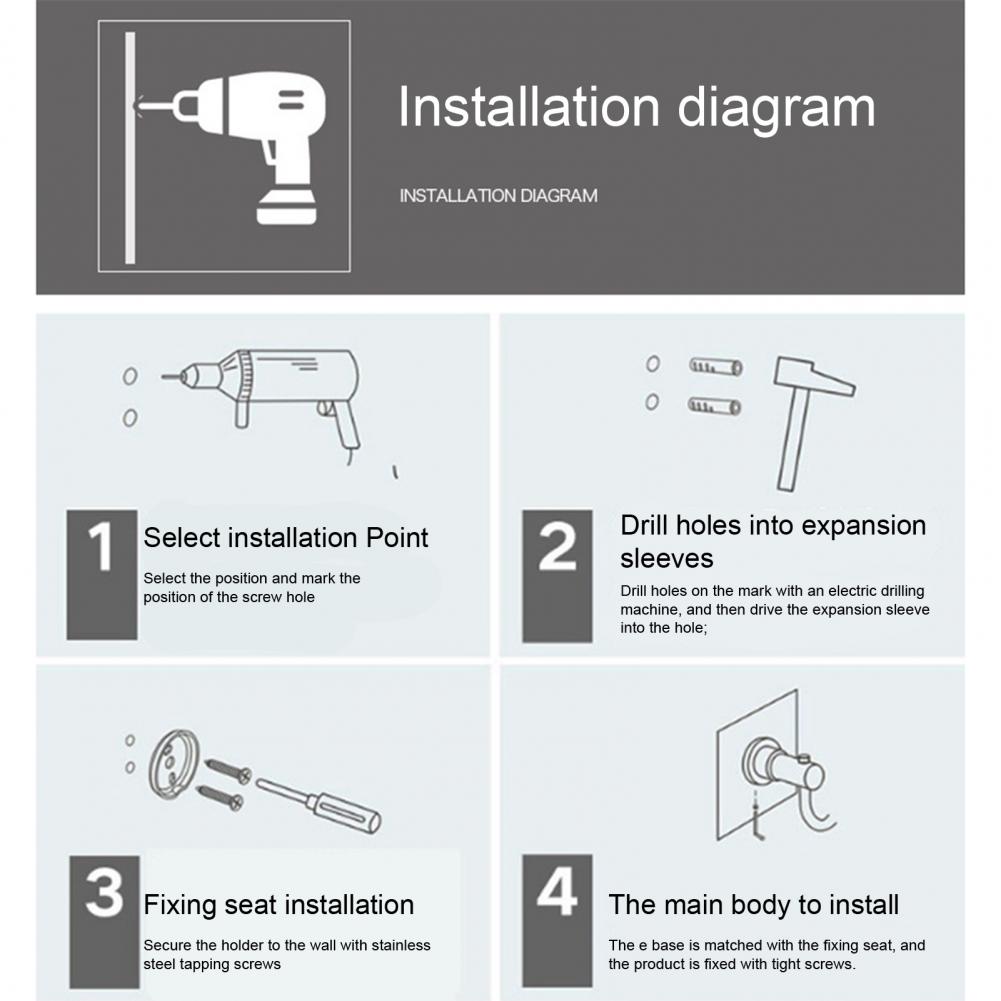 Installation diagram

INSTALLATION DIAGRAM

1 Select installation Point

Select the position and mark the position of the screw hole

2 Drill holes into expansion sleeves

Drill holes on the mark with an electric drilling machine, and then drive the expansion sleeve into the hole;

3 Fixing seat installation

Secure the holder to the wall with stainless steel tapping screws

4 The main body to install

The e base is matched with the fixing seat, and the product is fixed with tight screws.