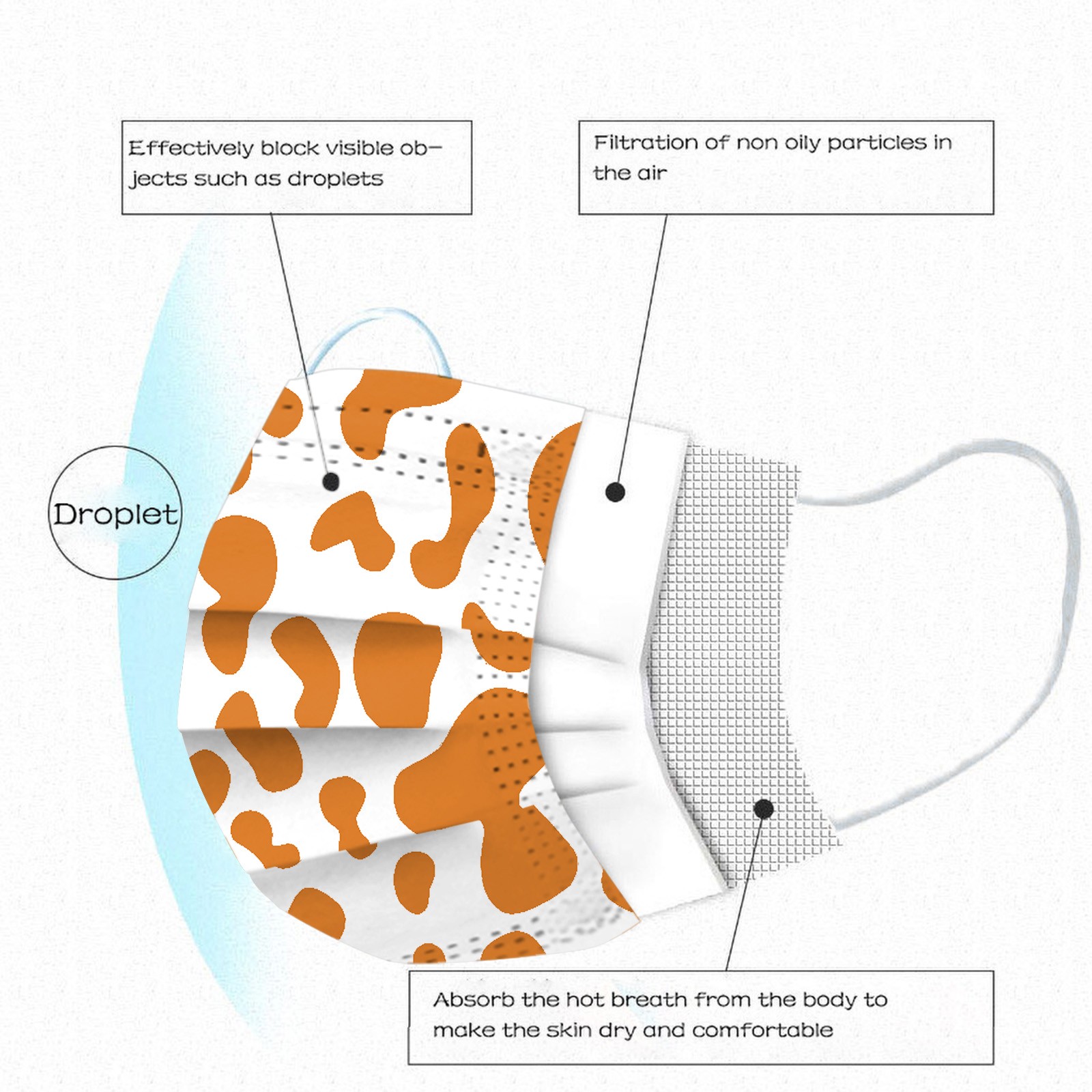 Effectively block visible objects such as droplets

Filtration of non oily particles in the air

Droplet

Absorb the hot breath from the body to make the skin dry and comfortable