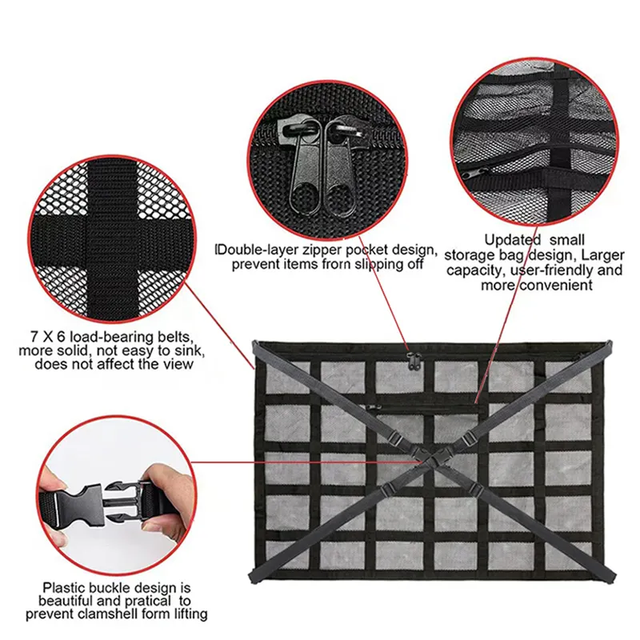 Double-layer zipper pocket design, prevent items frorn slipping off

Updated small storage bag design, Larger capacity, user-friendly and more convenient

7 X 6 load-bearing belts, more solid, not easy to sink, does not affect the view

Plastic buckle design is beautiful and pratical to prevent clamshell form lifting