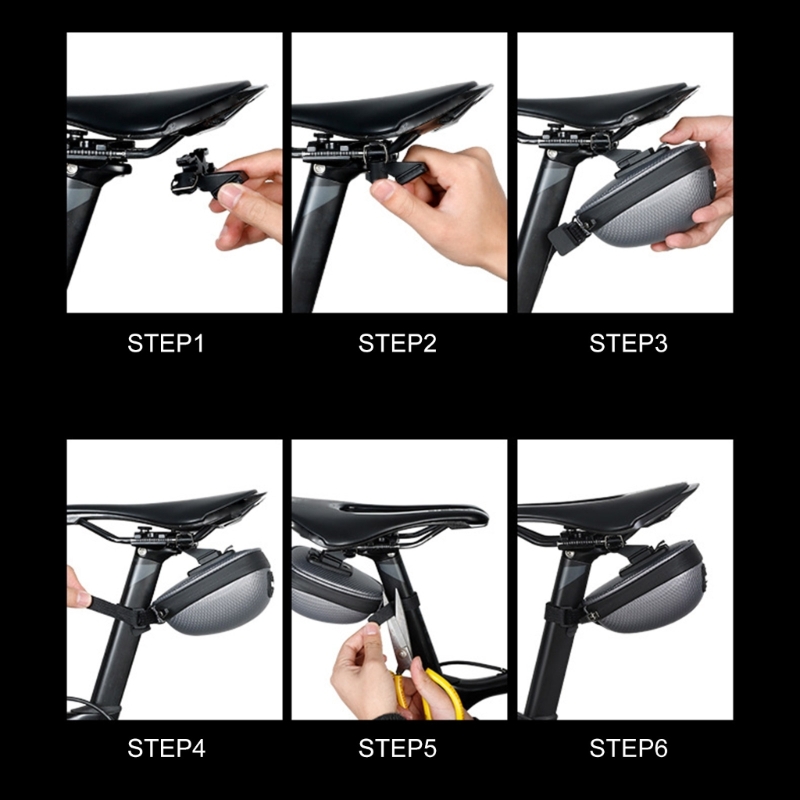 STEP1

STEP2

STEP3

STEP4

STEP5

STEP6