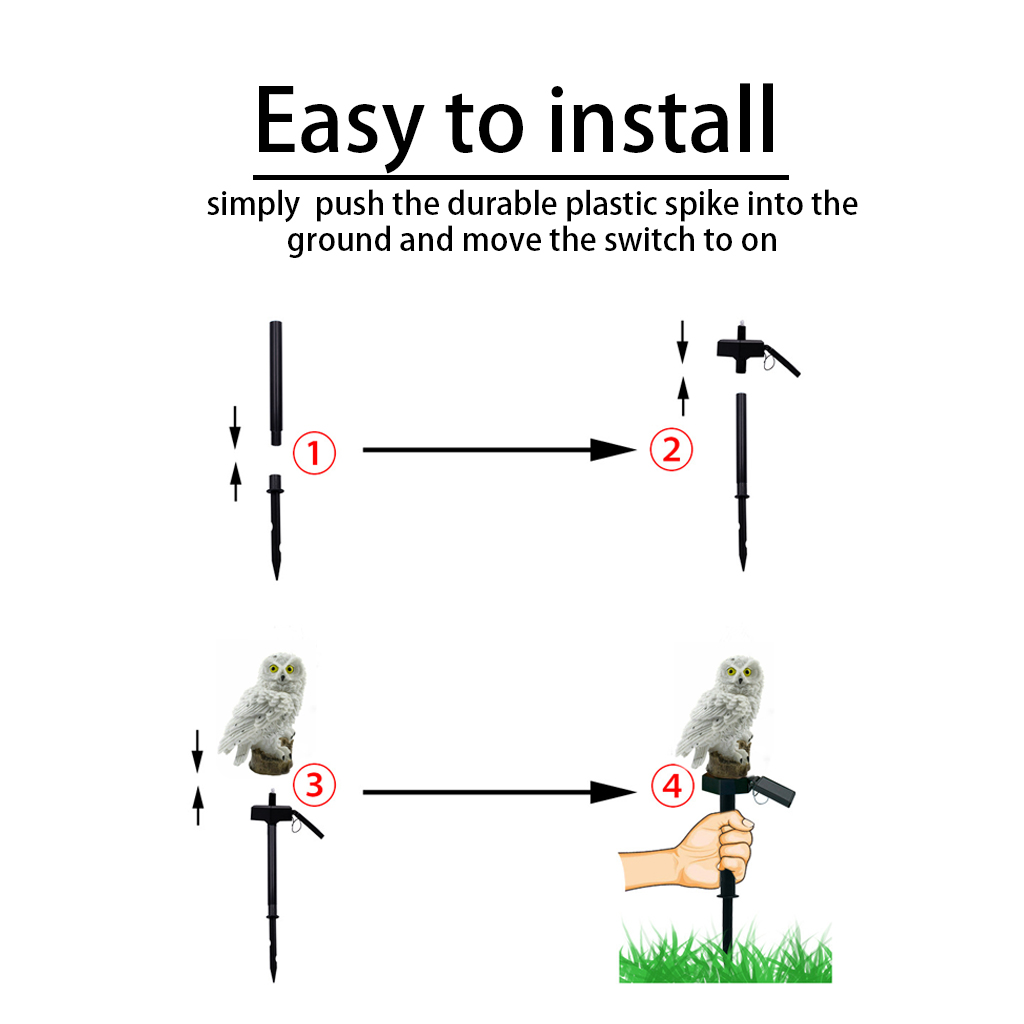 Easy to install

simply  push the durable plastic spike into the ground and move the switch to on

①

②

③

④