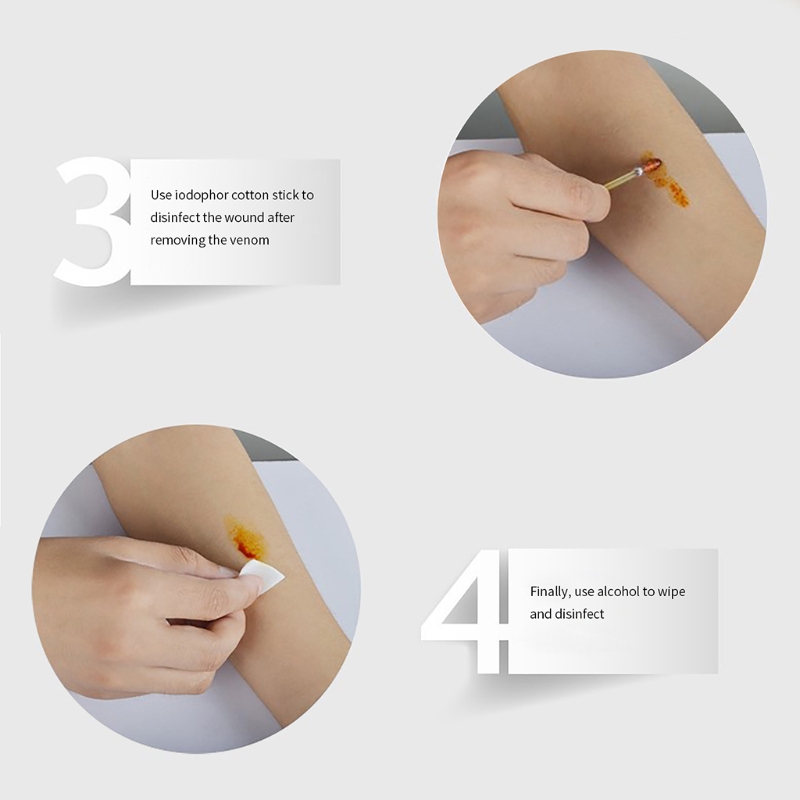 3

Use iodophor cotton stick to disinfect the wound after removing the venom

4

Finally, use alcohol to wipe and disinfect