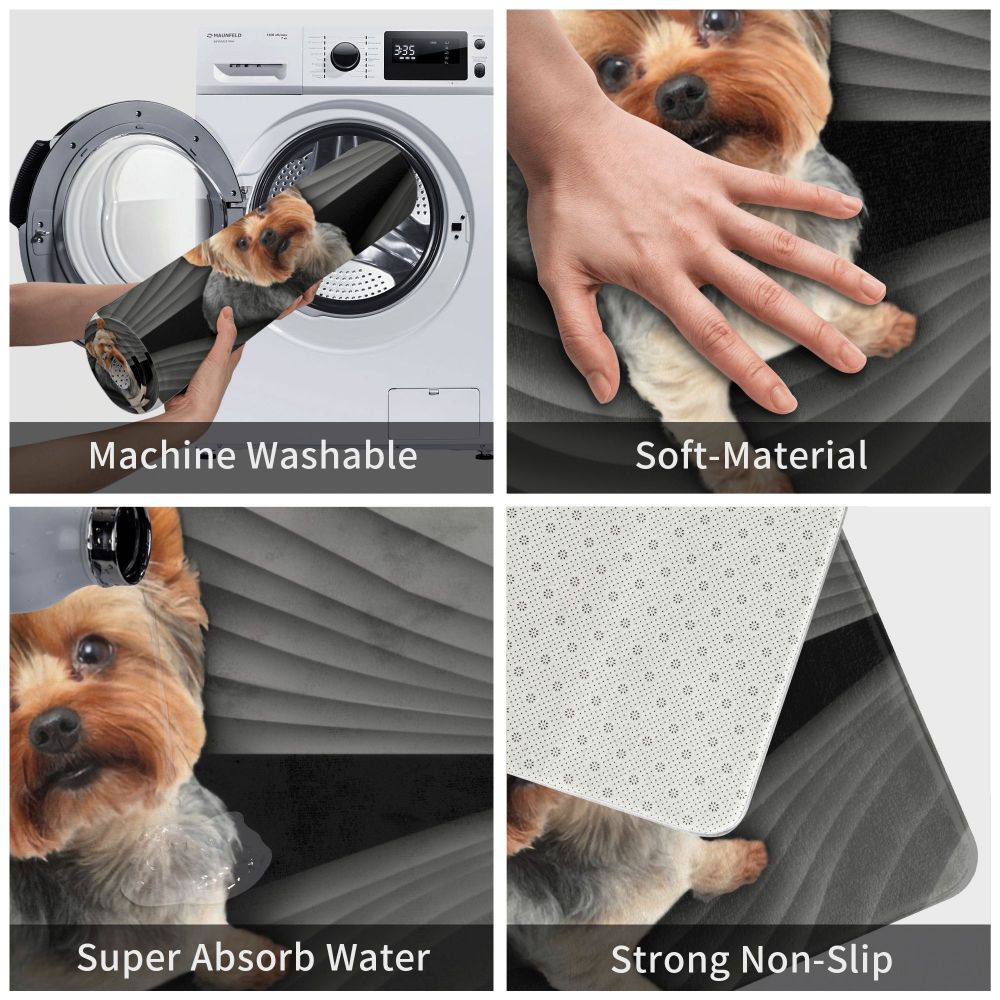 MAUNFELD

3:35

Machine Washable

Soft-Material

Super Absorb Water

Strong Non-Slip