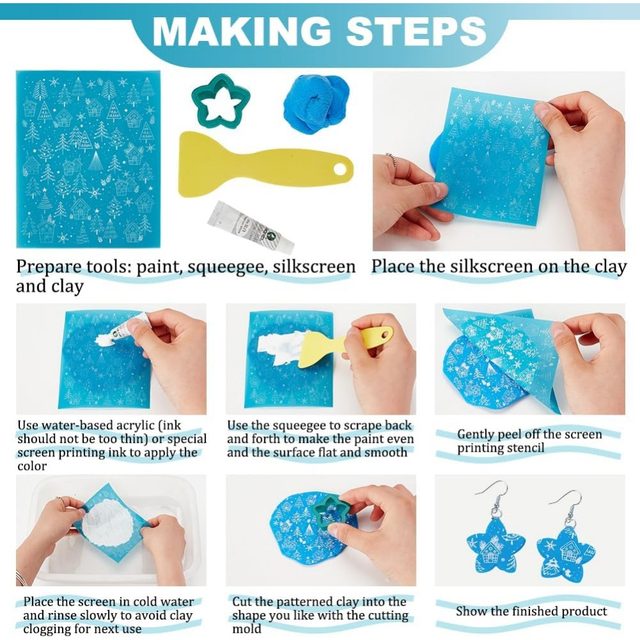 MAKING STEPS

Prepare tools: paint, squeegee, silkscreen and clay

Place the silkscreen on the clay

Use water-based acrylic (ink should not be too thin) or special screen printing ink to apply the color

Use the squeegee to scrape back and forth to make the paint even and the surface flat and smooth

Gently peel off the screen printing stencil

Place the screen in cold water and rinse slowly to avoid clay clogging for next use

Cut the patterned clay into the shape you like with the cutting mold

Show the finished product