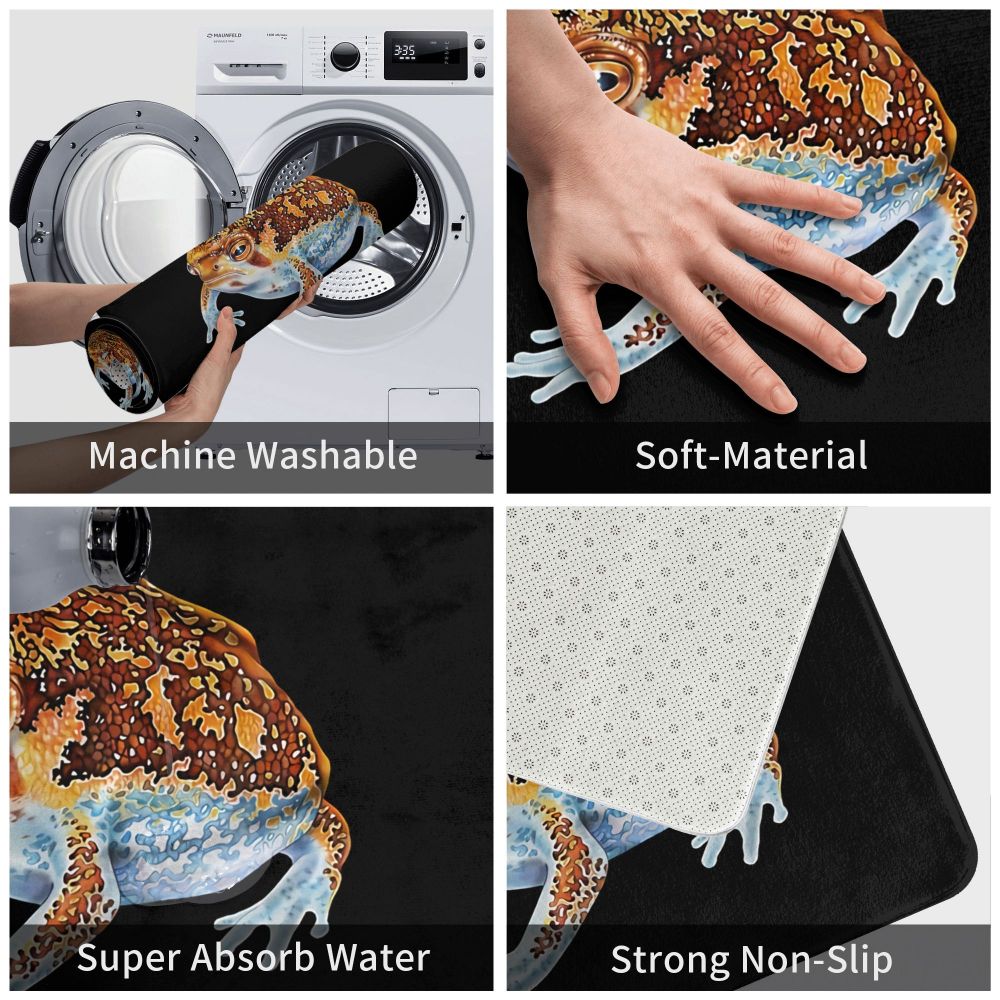 MAUNFELD

3:35

Machine Washable

Soft-Material

Super Absorb Water

Strong Non-Slip