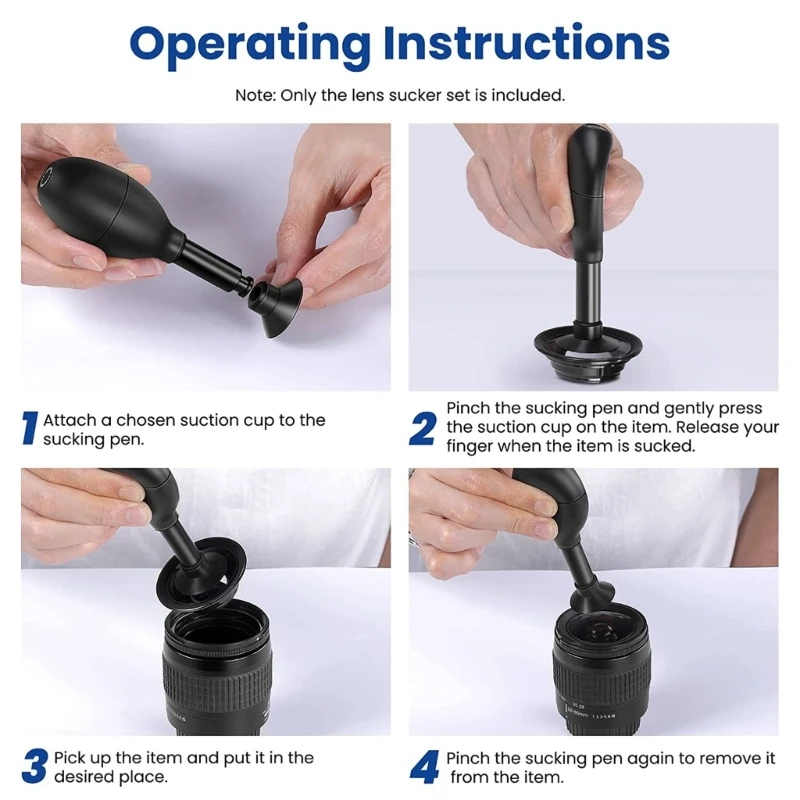 Operating Instructions

Note: Only the lens sucker set is included.

1 Attach a chosen suction cup to the sucking pen.

2 Pinch the sucking pen and gently press the suction cup on the item. Release your finger when the item is sucked.

3 Pick up the item and put it in the desired place.

4 Pinch the sucking pen again to remove it from the item.