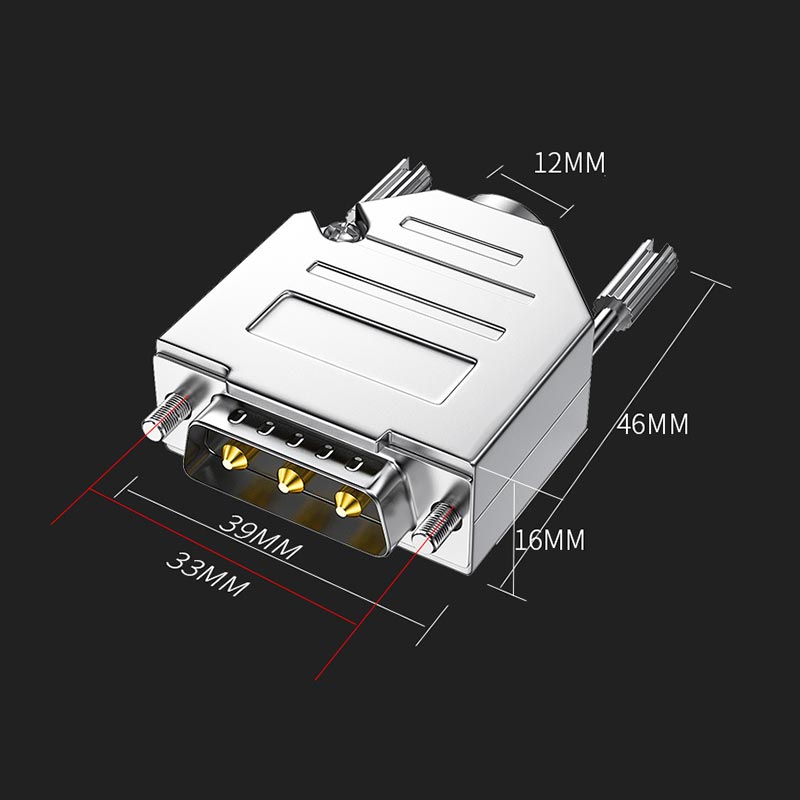 12MM

46MM

16MM

39MM

33MM