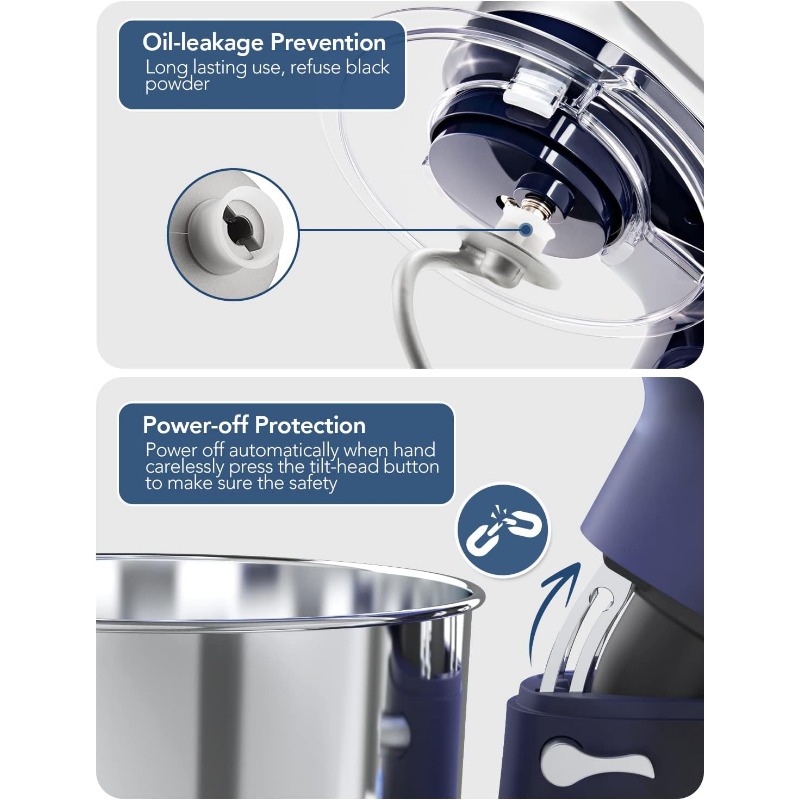 Oil-leakage Prevention
Long lasting use, refuse black powder

Power-off Protection
Power off automatically when hand carelessly press the tilt-head button to make sure the safety