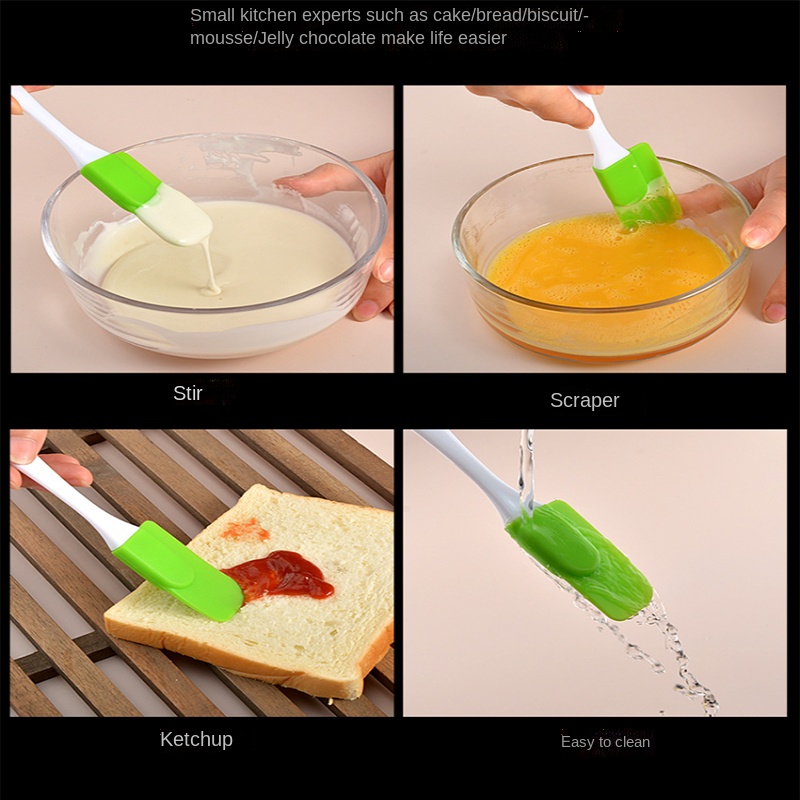 Small kitchen experts such as cake/bread/biscuit/-mousse/Jelly chocolate make life easier

Stir

Scraper

Ketchup

Easy to clean