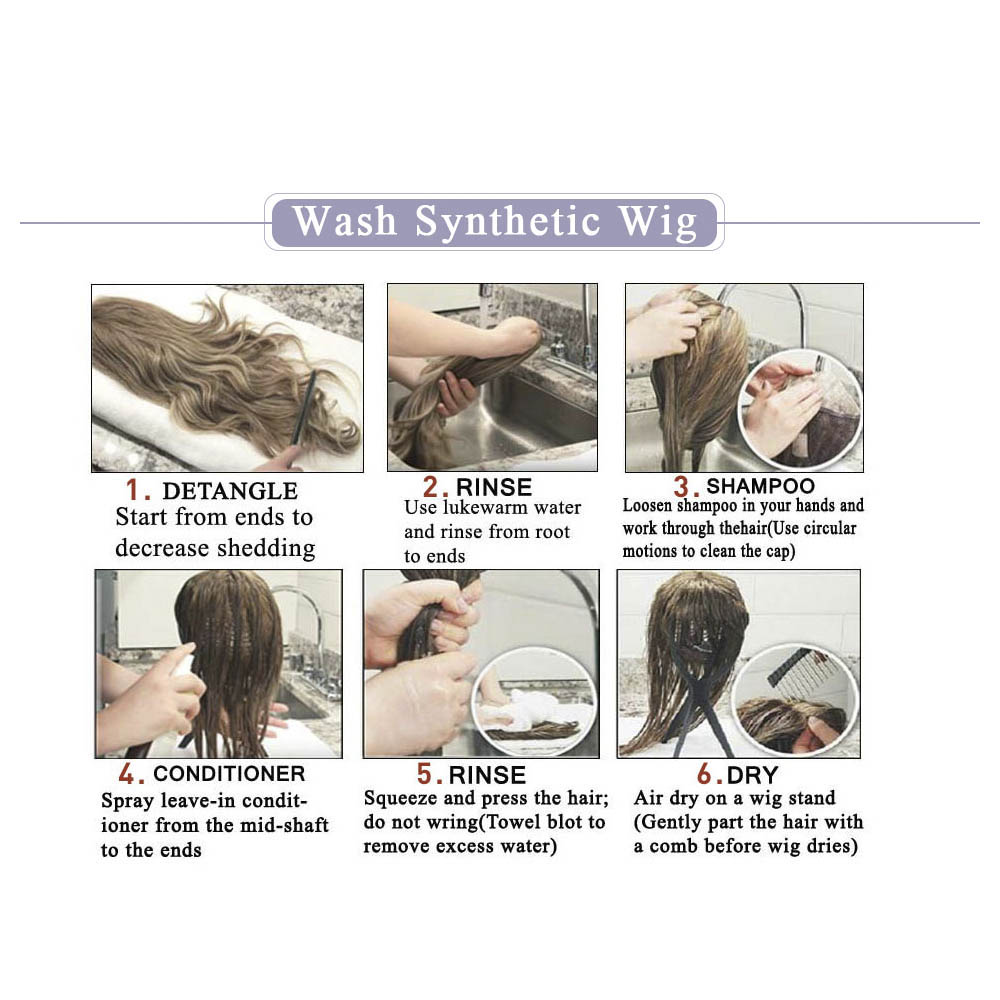 Wash Synthetic Wig

1. DETANGLE
Start from ends to decrease shedding

2. RINSE
Use lukewarm water and rinse from root to ends

3. SHAMPOO
Loosen shampoo in your hands and work through thehair(Use circular motions to clean the cap)

4. CONDITIONER
Spray leave-in conditioner from the mid-shaft to the ends

5. RINSE
Squeeze and press the hair; do not wring(Towel blot to remove excess water)

6. DRY
Air dry on a wig stand (Gently part the hair with a comb before wig dries)