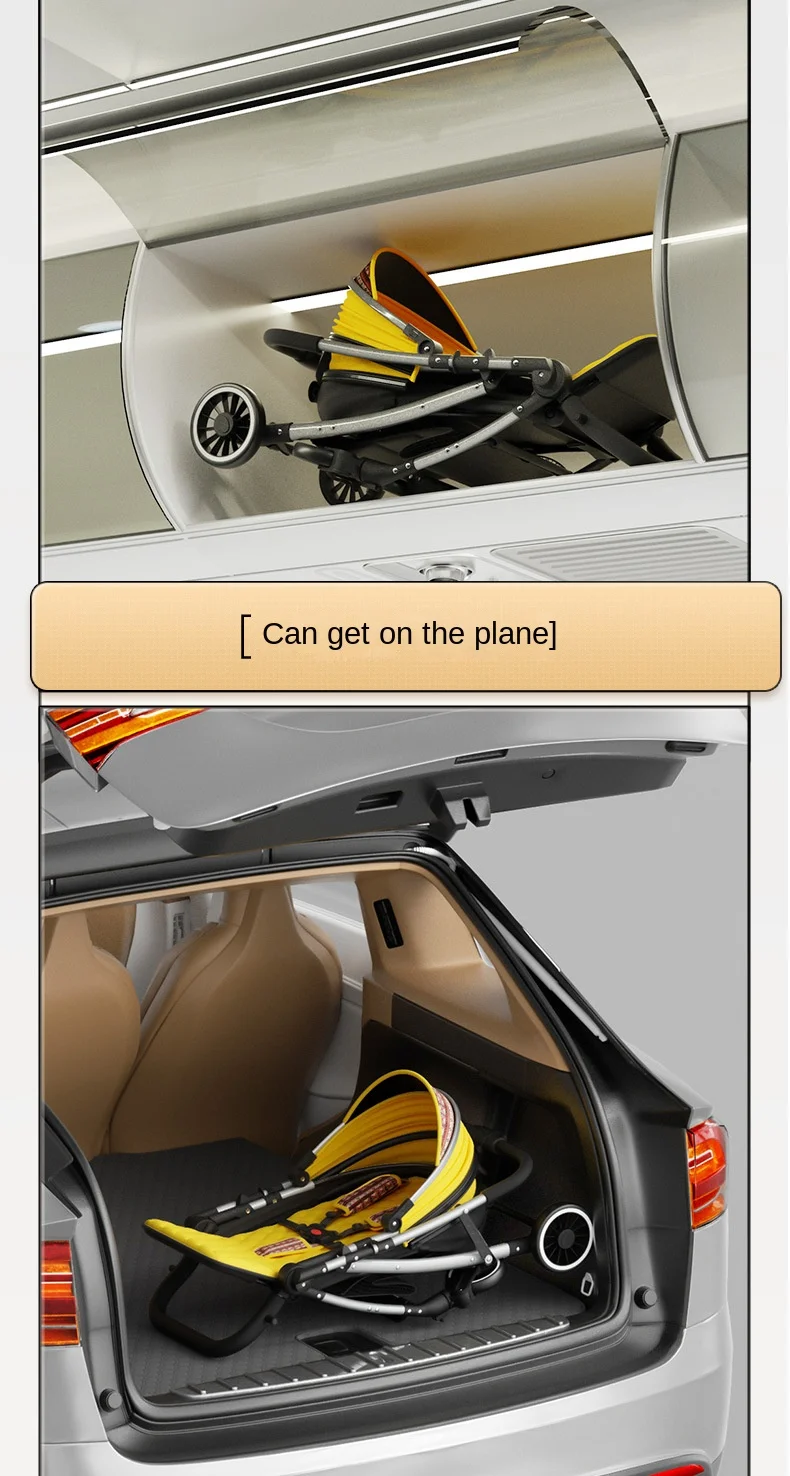 [ Can get on the plane]