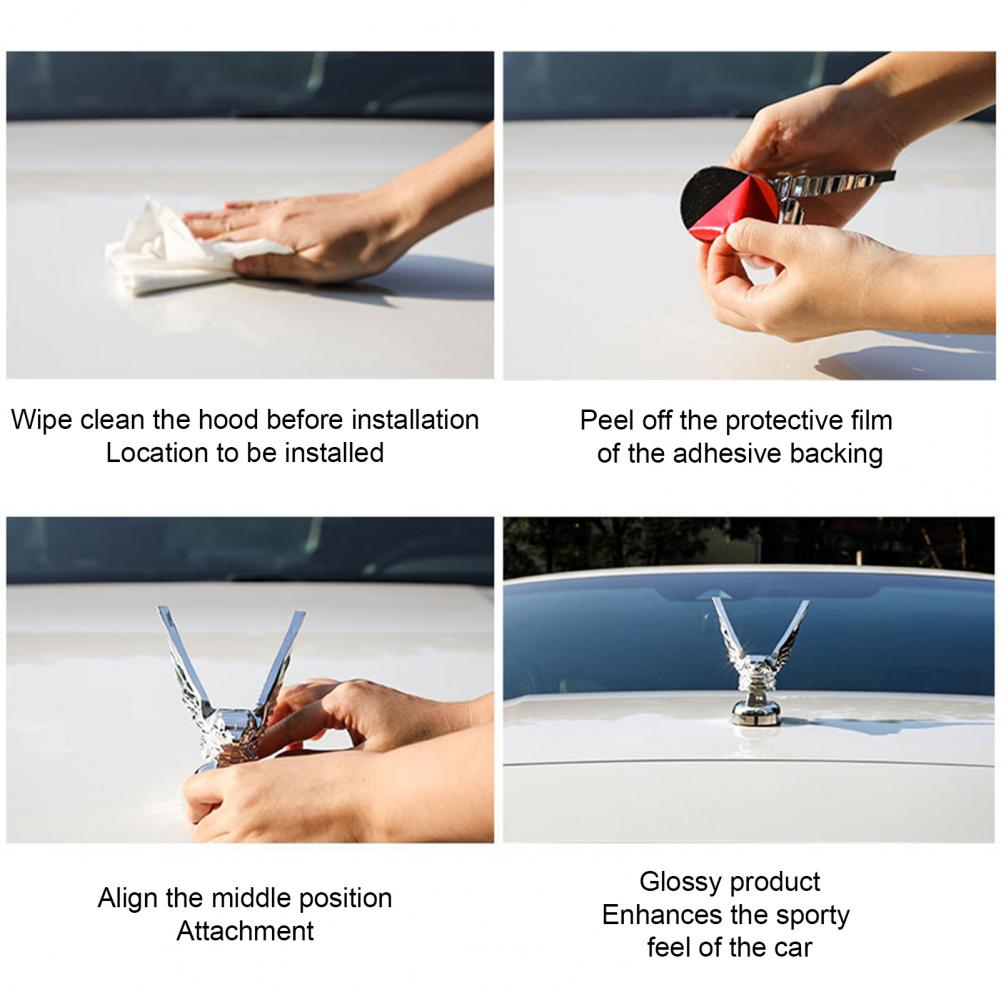 Wipe clean the hood before installation
Location to be installed

Peel off the protective film
of the adhesive backing

Align the middle position
Attachment

Glossy product
Enhances the sporty
feel of the car