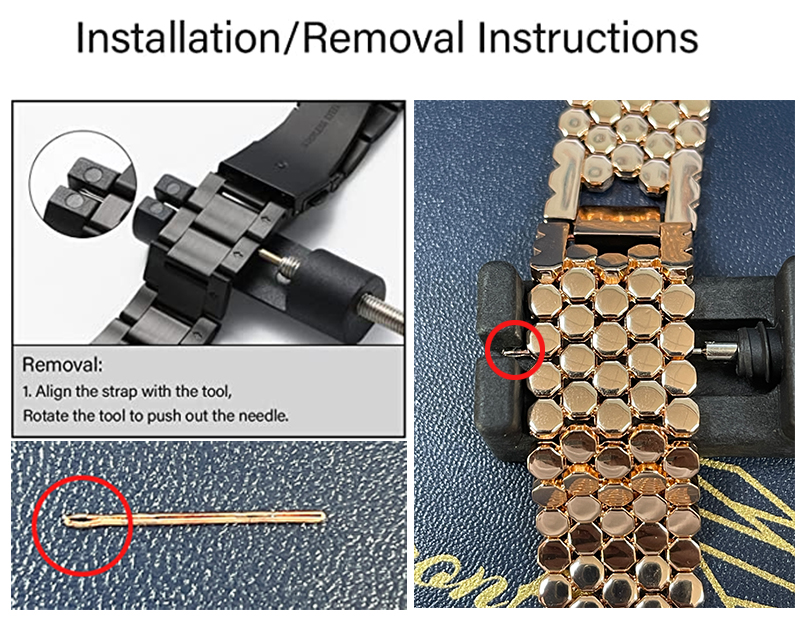 Installation/Removal Instructions

Removal:
1. Align the strap with the tool,
Rotate the tool to push out the needle.