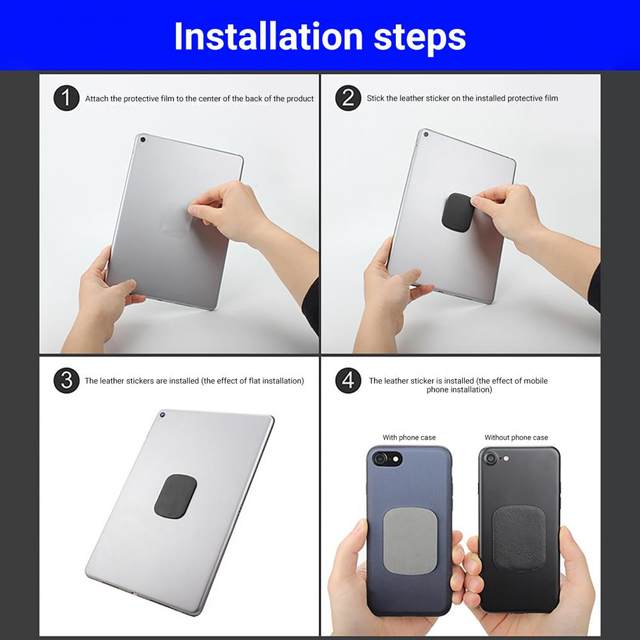 Installation steps

1 Attach the protective film to the center of the back of the product

2 Stick the leather sticker on the installed protective film

3 The leather stickers are installed (the effect of flat installation)

4 The leather sticker is installed (the effect of mobile phone installation)

With phone case

Without phone case