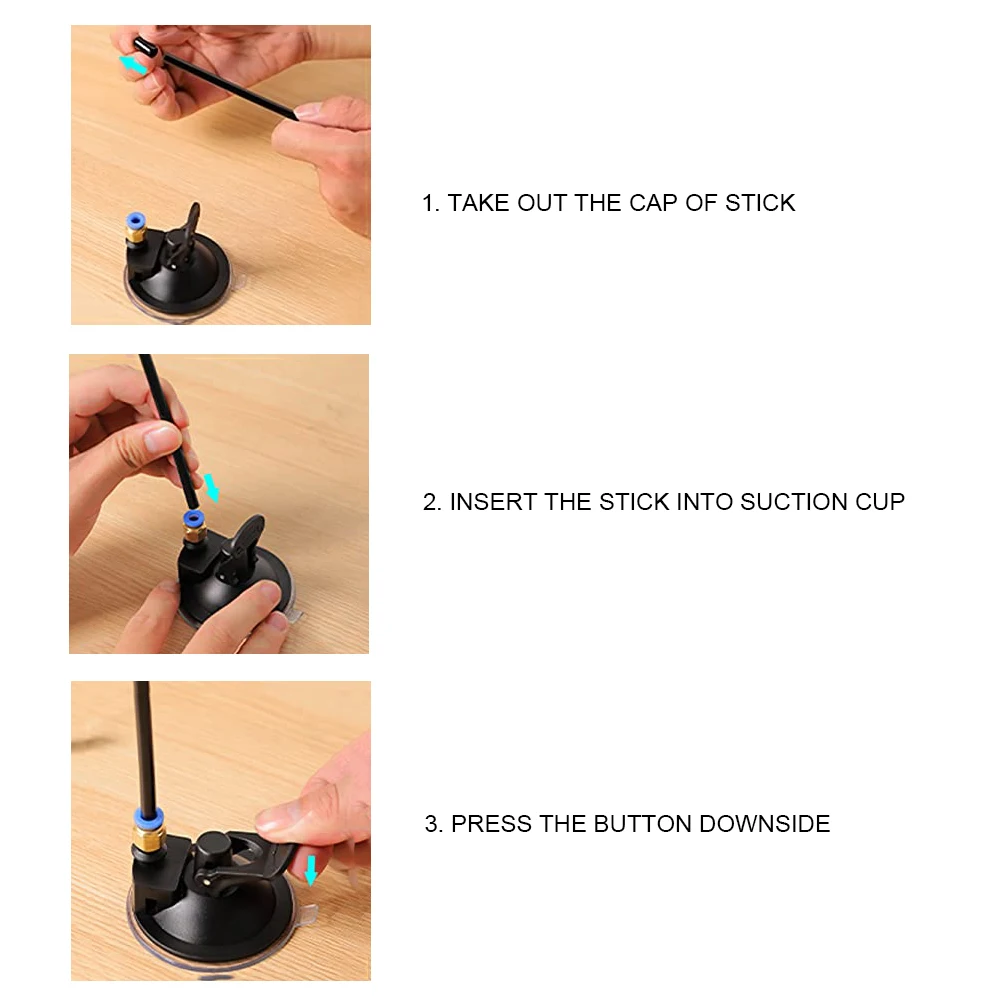 1. TAKE OUT THE CAP OF STICK

2. INSERT THE STICK INTO SUCTION CUP

3. PRESS THE BUTTON DOWNSIDE