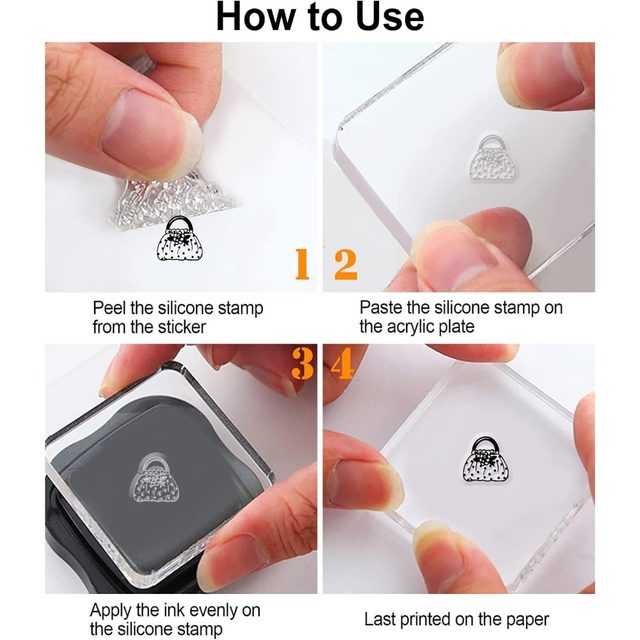 How to Use

1

Peel the silicone stamp from the sticker

2

Paste the silicone stamp on the acrylic plate

3

Apply the ink evenly on the silicone stamp

4

Last printed on the paper