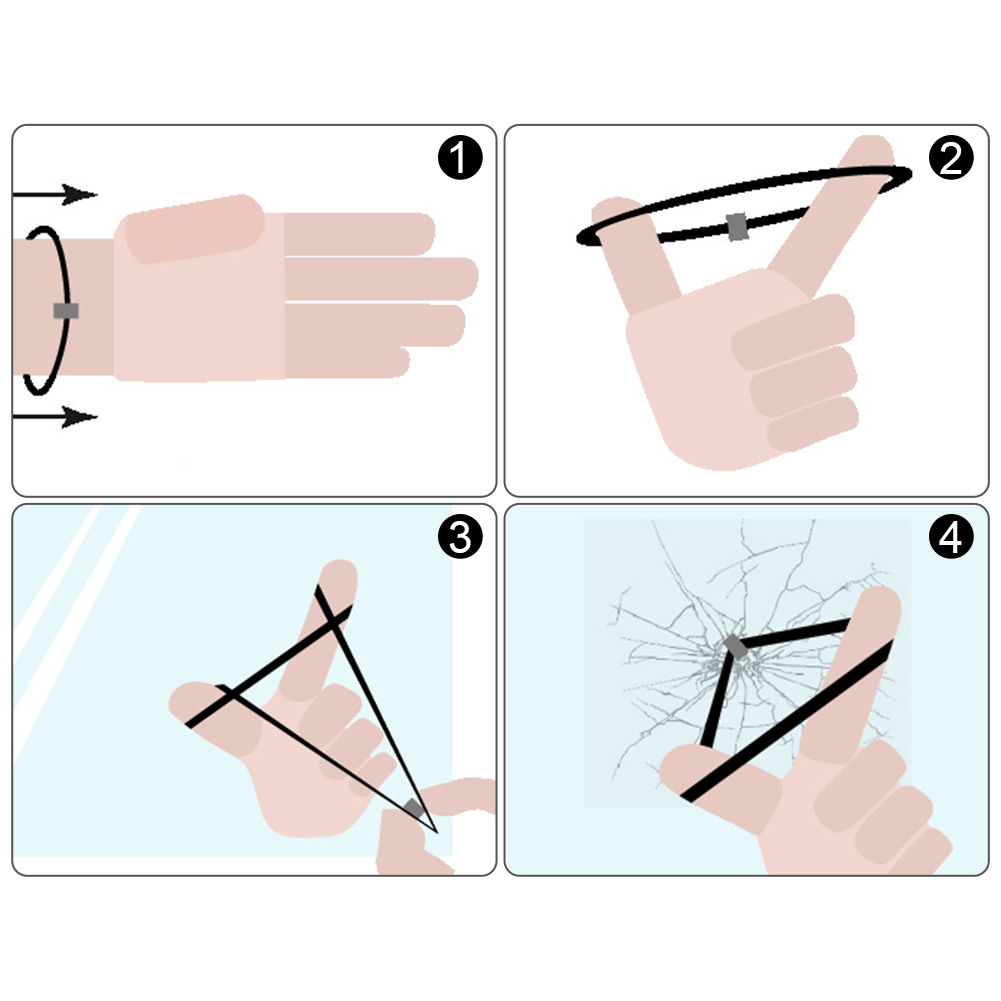 1

2

3

4