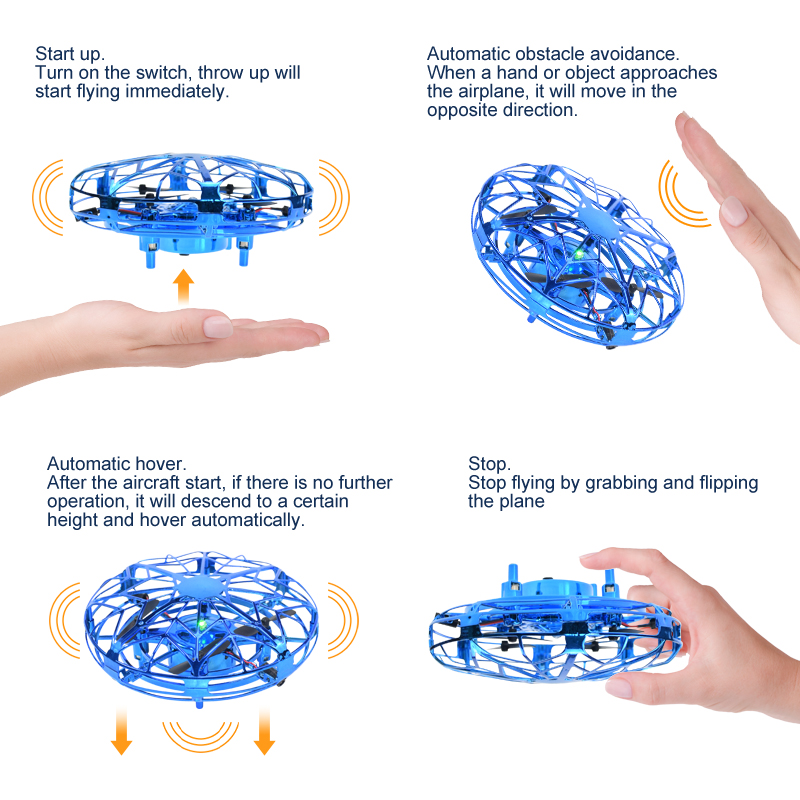 Start up.
Turn on the switch, throw up will start flying immediately.

Automatic obstacle avoidance.
When a hand or object approaches the airplane, it will move in the opposite direction.

Automatic hover.
After the aircraft start, if there is no further operation, it will descend to a certain height and hover automatically.

Stop.
Stop flying by grabbing and flipping the plane