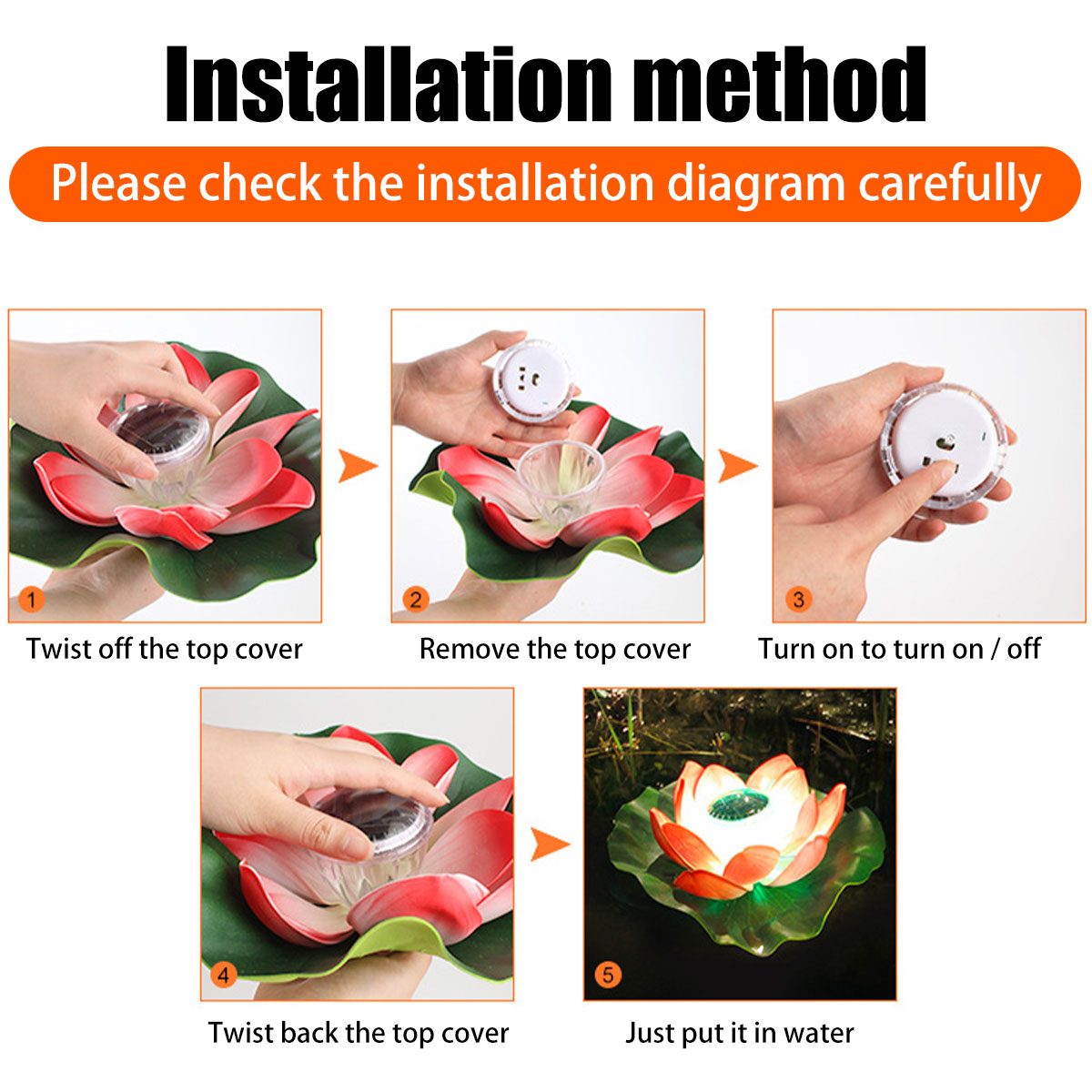 Installation method

Please check the installation diagram carefully

1
Twist off the top cover

2
Remove the top cover

3
Turn on to turn on / off

4
Twist back the top cover

5
Just put it in water