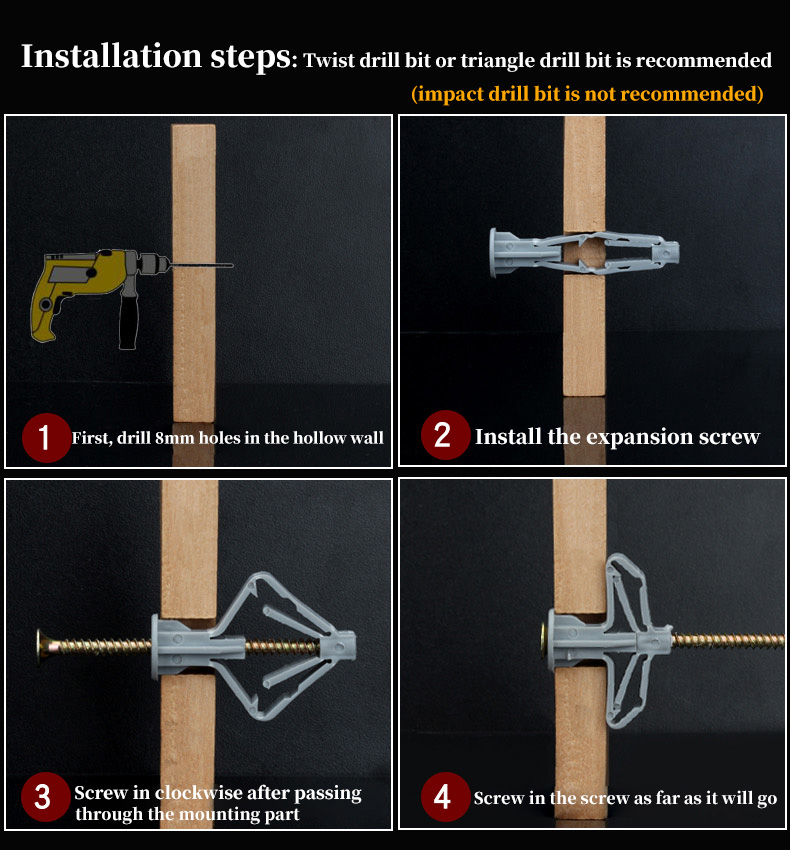 Installation steps: Twist drill bit or triangle drill bit is recommended
(impact drill bit is not recommended)

1 First, drill 8mm holes in the hollow wall

2 Install the expansion screw

3 Screw in clockwise after passing through the mounting part

4 Screw in the screw as far as it will go