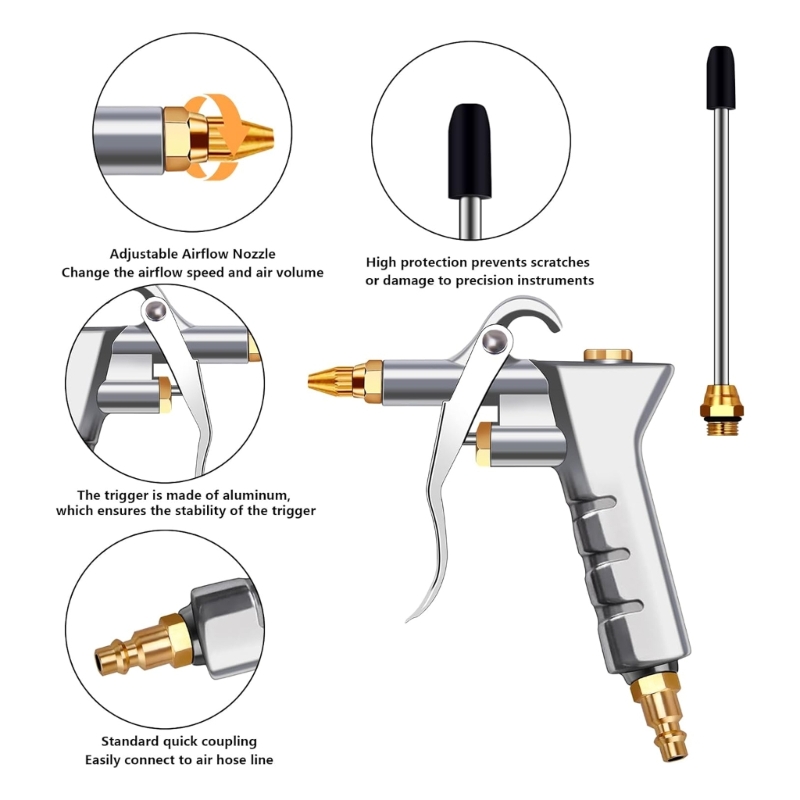 Adjustable Airflow Nozzle
Change the airflow speed and air volume

High protection prevents scratches
or damage to precision instruments

The trigger is made of aluminum,
which ensures the stability of the trigger

Standard quick coupling
Easily connect to air hose line