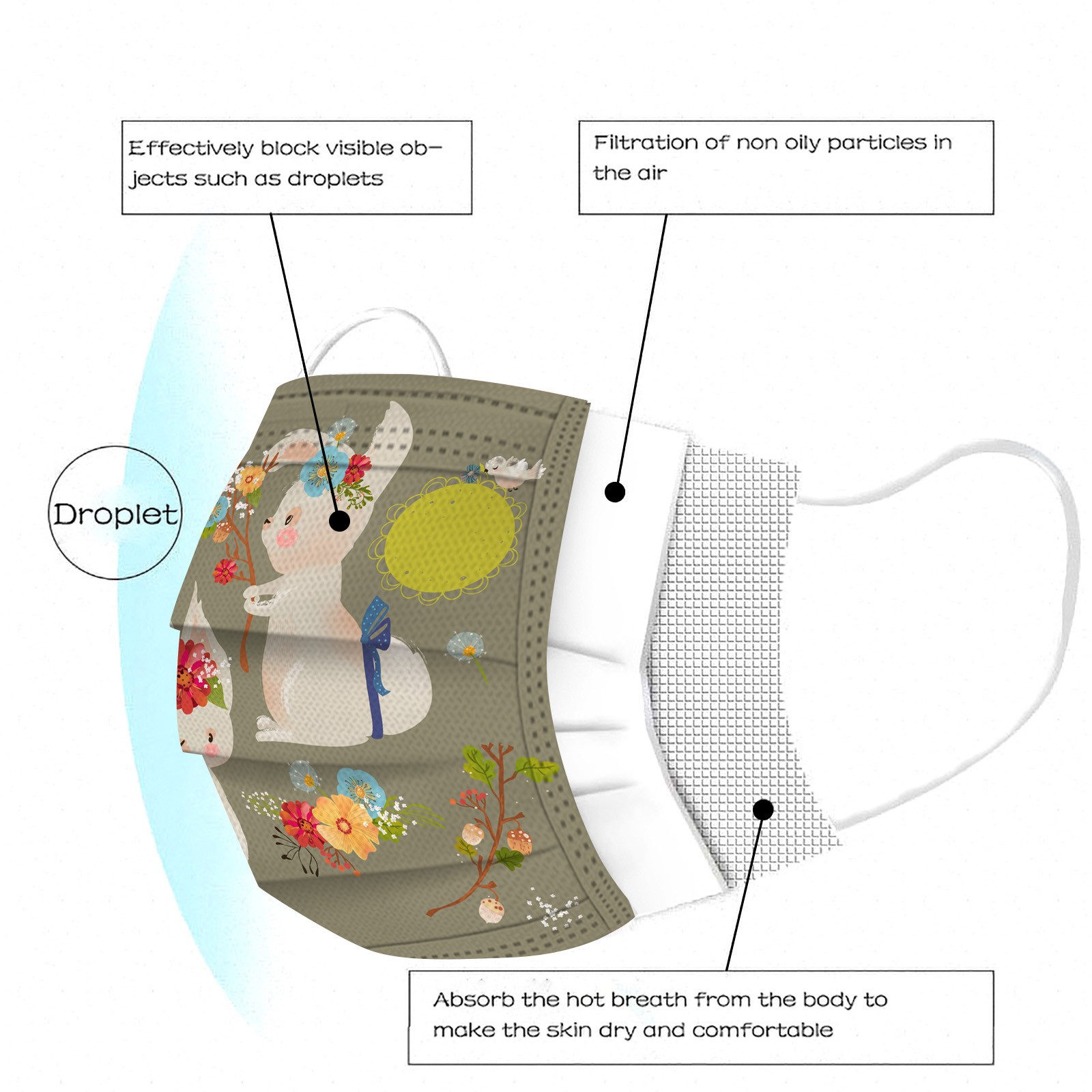 Effectively block visible objects such as droplets

Filtration of non oily particles in the air

Droplet

Absorb the hot breath from the body to make the skin dry and comfortable