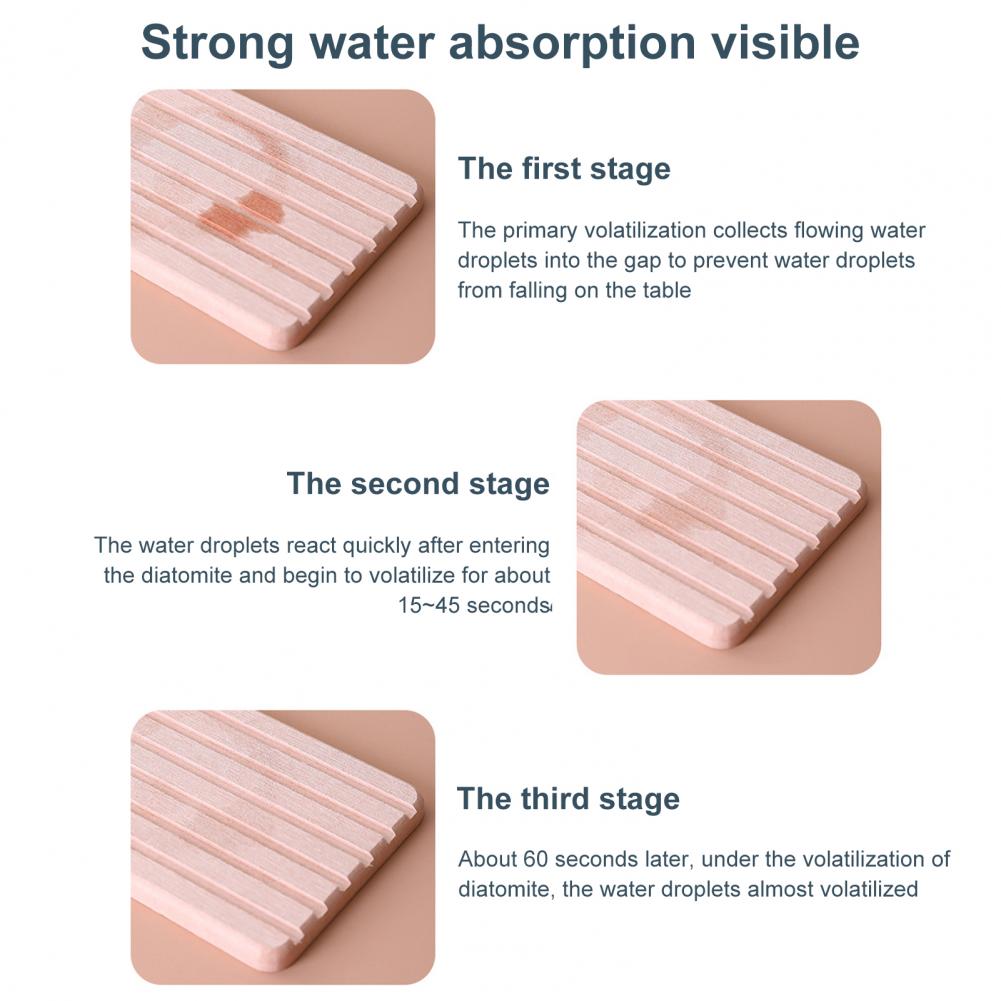 Strong water absorption visible

The first stage

The primary volatilization collects flowing water droplets into the gap to prevent water droplets from falling on the table

The second stage

The water droplets react quickly after entering the diatomite and begin to volatilize for about 15~45 seconds

The third stage

About 60 seconds later, under the volatilization of diatomite, the water droplets almost volatilized