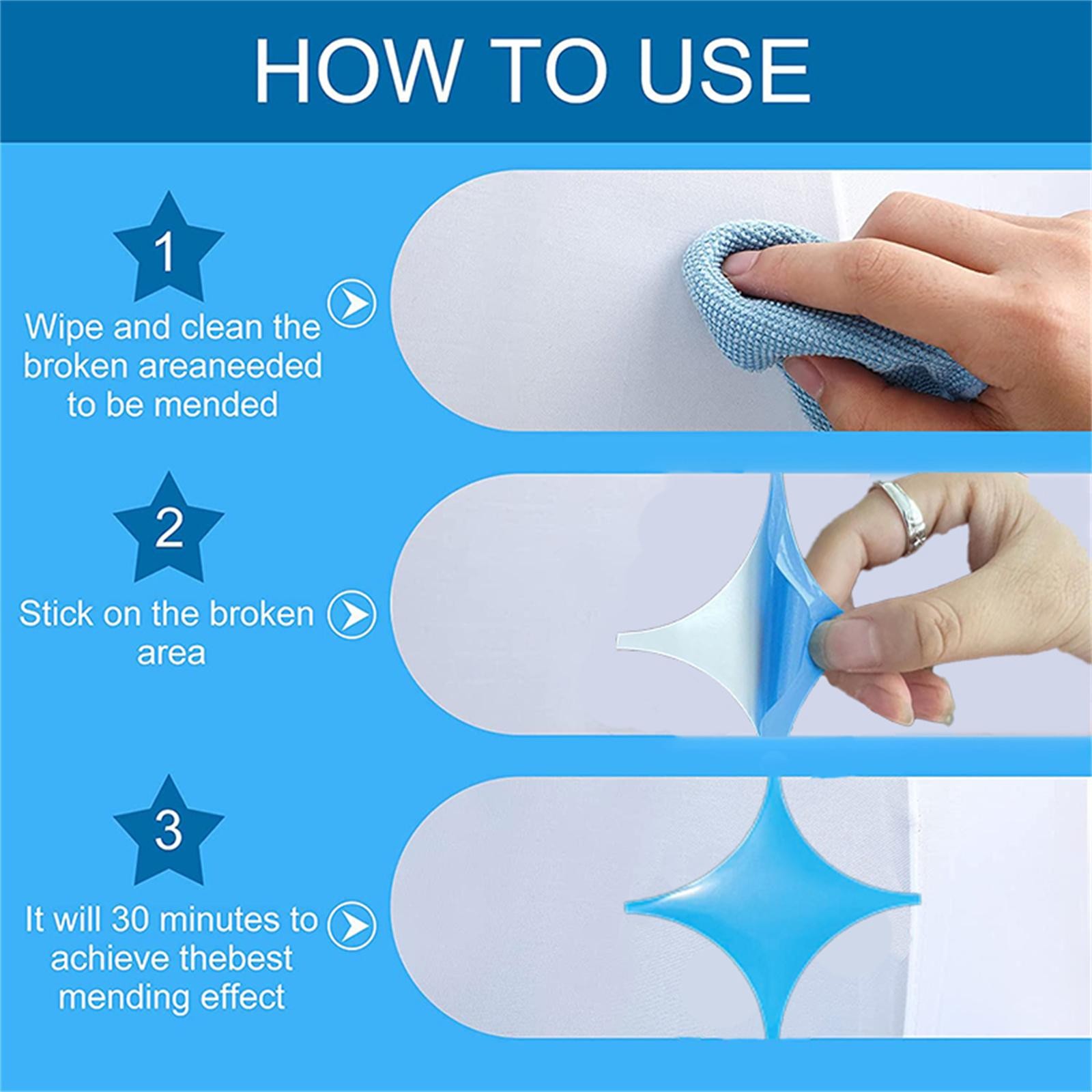 HOW TO USE

1

Wipe and clean the broken areaneeded to be mended

2

Stick on the broken area

3

It will 30 minutes to achieve thebest mending effect