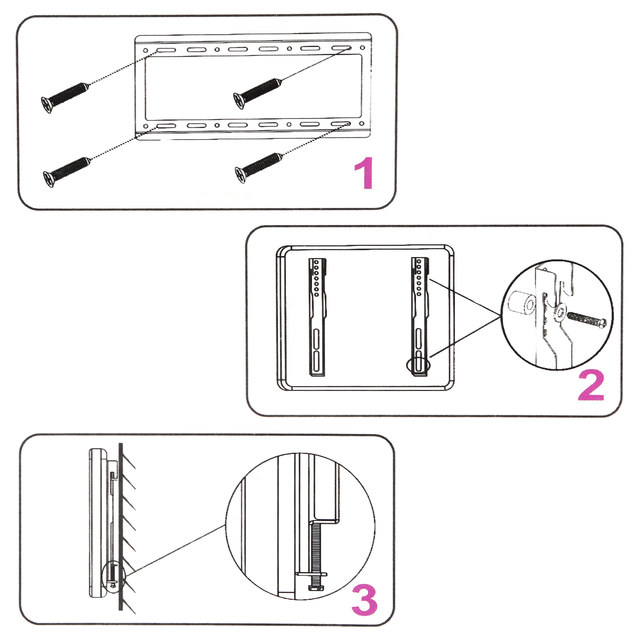 1

2

3