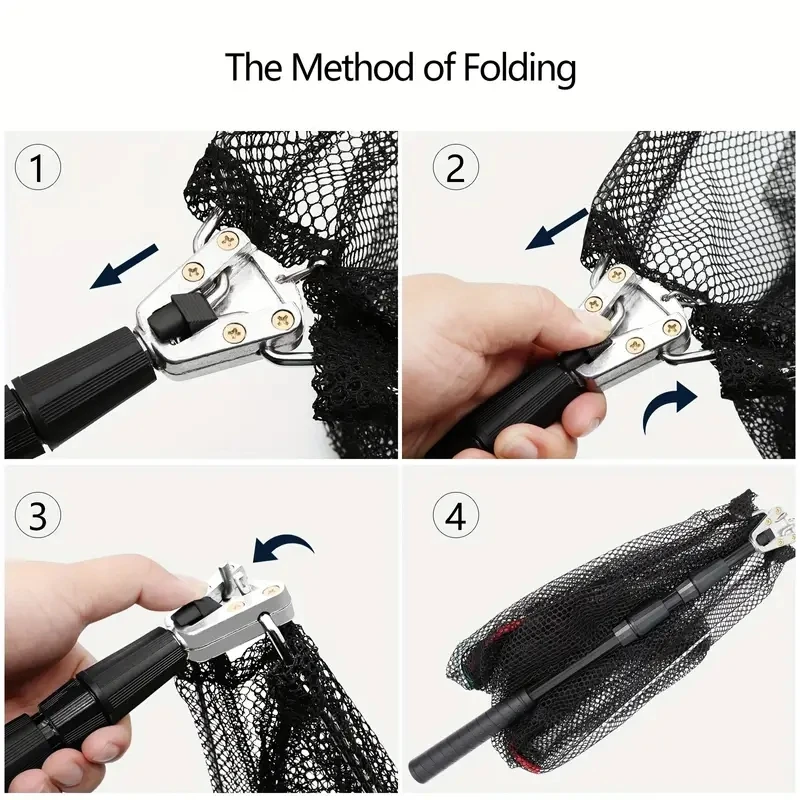 The Method of Folding

1

2

3

4