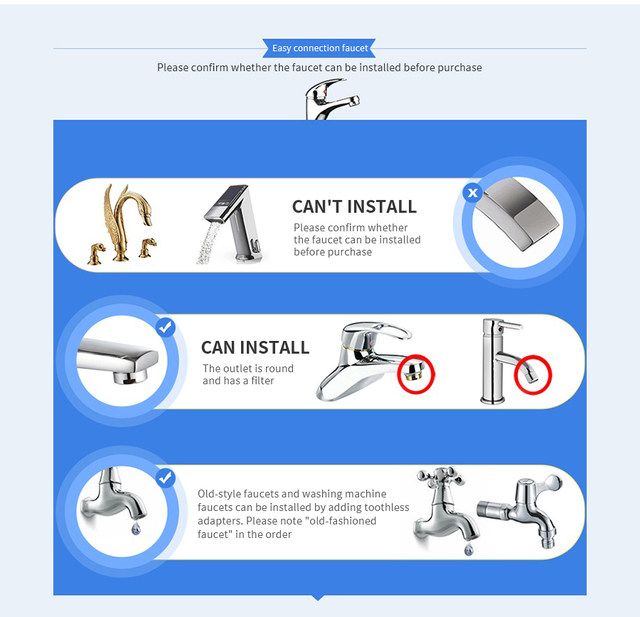 Easy connection faucet

Please confirm whether the faucet can be installed before purchase

CAN'T INSTALL

Please confirm whether the faucet can be installed before purchase

CAN INSTALL

The outlet is round and has a filter

Old-style faucets and washing machine faucets can be installed by adding toothless adapters. Please note "old-fashioned faucet" in the order