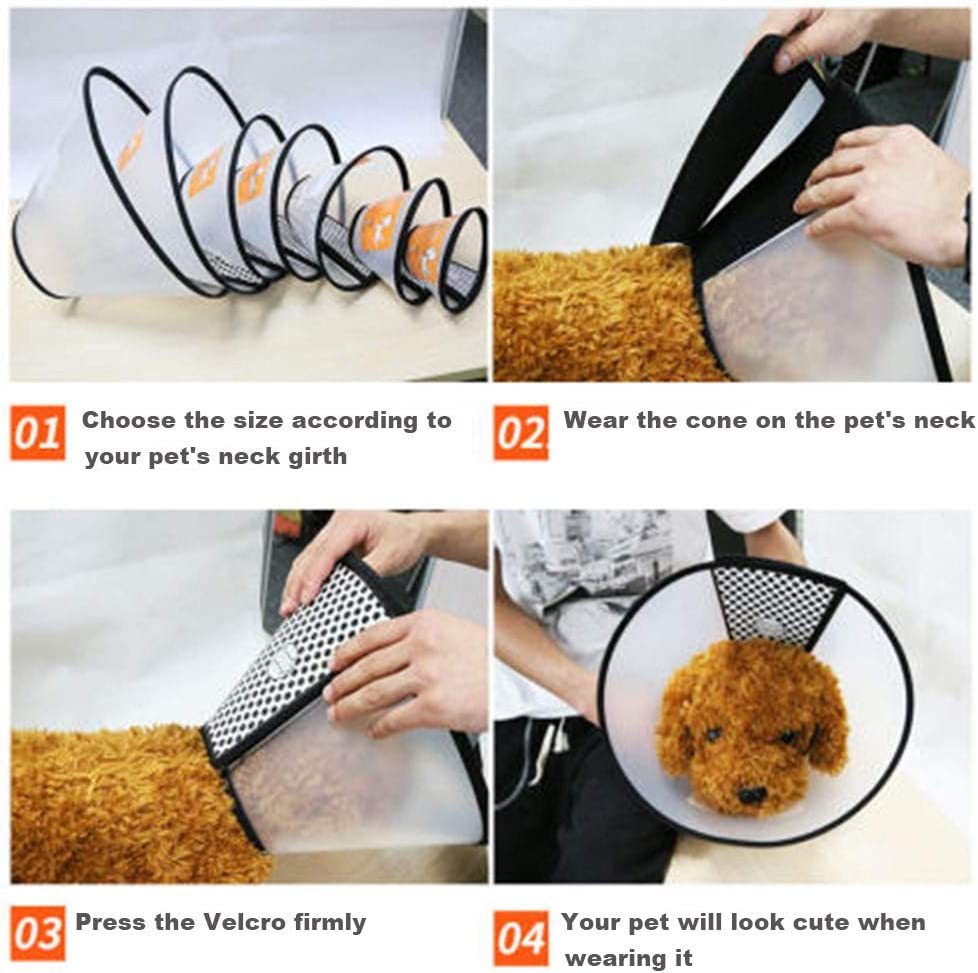 01 Choose the size according to your pet's neck girth

02 Wear the cone on the pet's neck

03 Press the Velcro firmly

04 Your pet will look cute when wearing it