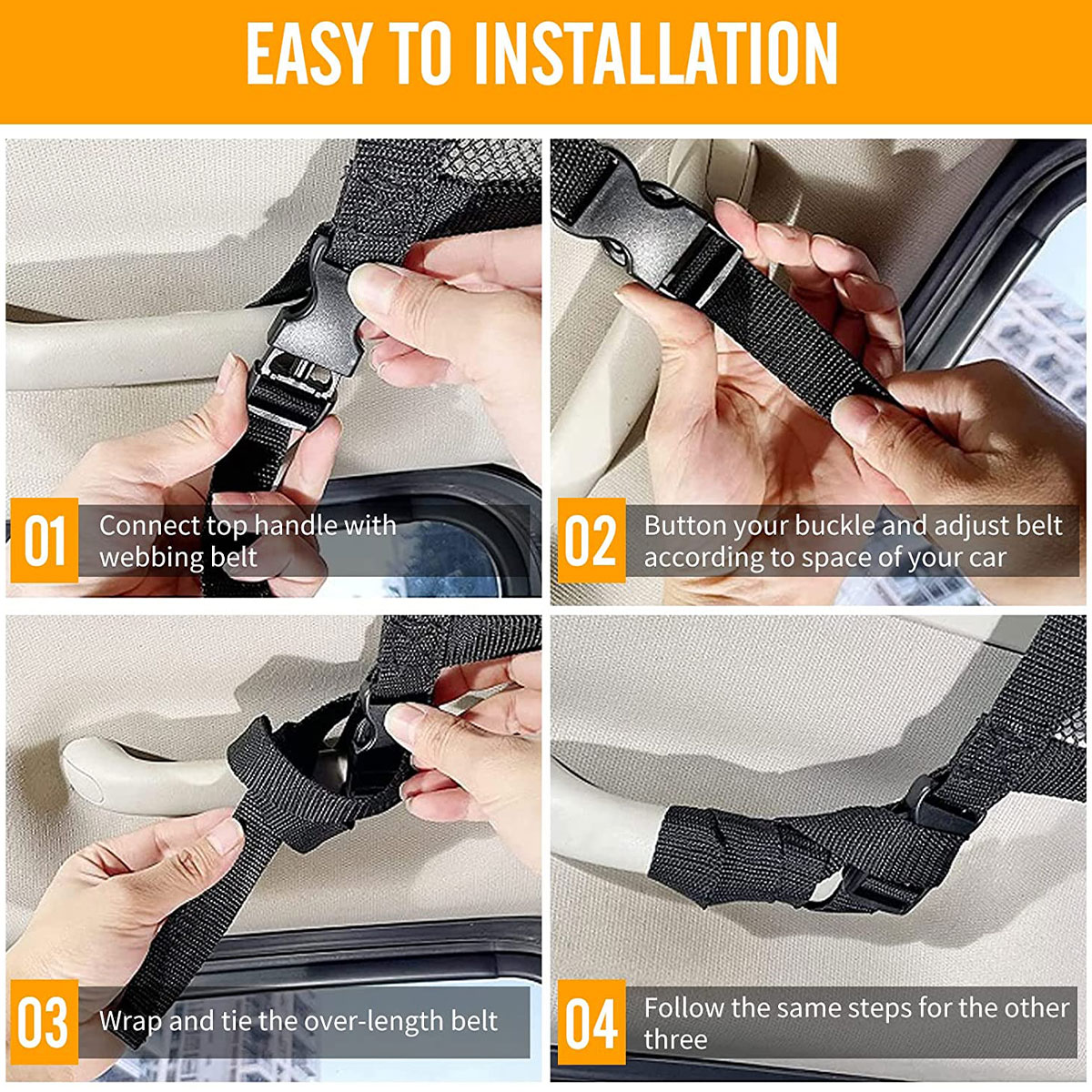 EASY TO INSTALLATION

01 Connect top handle with webbing belt

02 Button your buckle and adjust belt according to space of your car

03 Wrap and tie the over-length belt

04 Follow the same steps for the other three