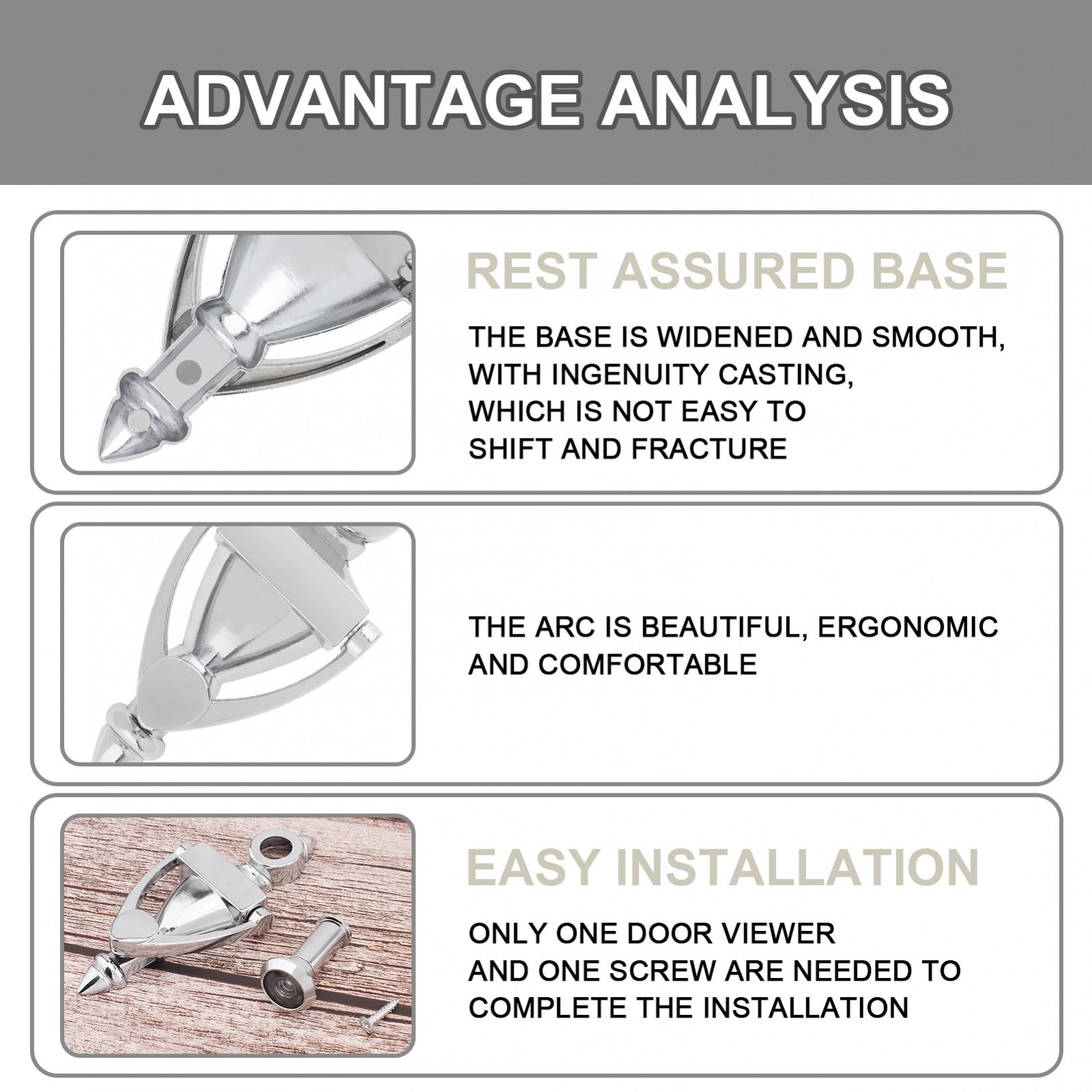 ADVANTAGE ANALYSIS

REST ASSURED BASE

THE BASE IS WIDENED AND SMOOTH, WITH INGENUITY CASTING, WHICH IS NOT EASY TO SHIFT AND FRACTURE

THE ARC IS BEAUTIFUL, ERGONOMIC AND COMFORTABLE

EASY INSTALLATION

ONLY ONE DOOR VIEWER AND ONE SCREW ARE NEEDED TO COMPLETE THE INSTALLATION