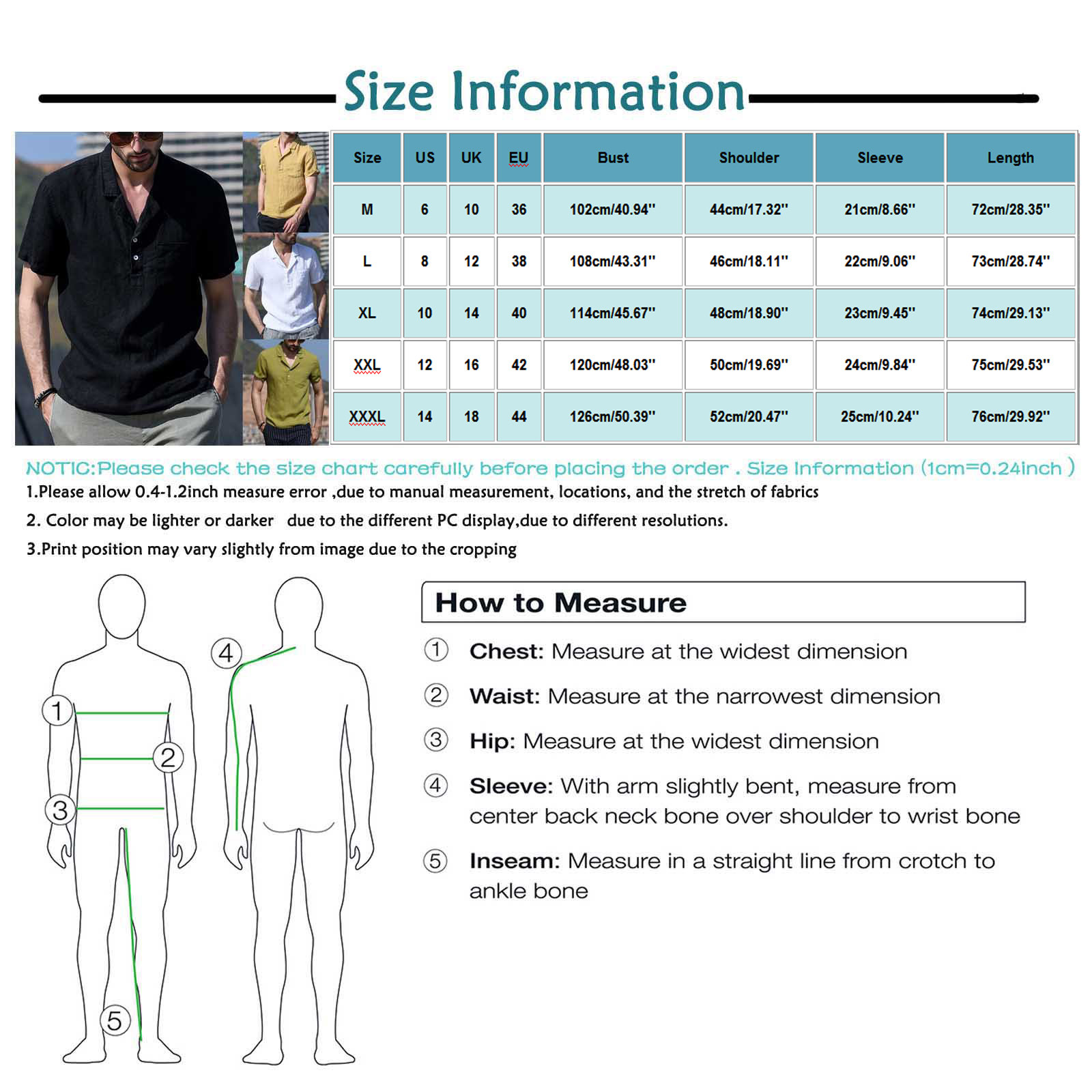 Size Information

| Size | US | UK | EU | Bust | Shoulder | Sleeve | Length |
|---|---|---|---|---|---|---|---|
| M | 6 | 10 | 36 | 102cm/40.94'' | 44cm/17.32'' | 21cm/8.66'' | 72cm/28.35'' |
| L | 8 | 12 | 38 | 108cm/43.31'' | 46cm/18.11'' | 22cm/9.06'' | 73cm/28.74'' |
| XL | 10 | 14 | 40 | 114cm/45.67'' | 48cm/18.90'' | 23cm/9.45'' | 74cm/29.13'' |
| XXL | 12 | 16 | 42 | 120cm/48.03'' | 50cm/19.69'' | 24cm/9.84'' | 75cm/29.53'' |
| XXXL | 14 | 18 | 44 | 126cm/50.39'' | 52cm/20.47'' | 25cm/10.24'' | 76cm/29.92'' |

NOTIC:Please check the size chart carefully before placing the order . Size Information (1cm=0.24inch )

1.Please allow 0.4-1.2inch measure error ,due to manual measurement, locations, and the stretch of fabrics

2. Color may be lighter or darker due to the different PC display,due to different resolutions.

3.Print position may vary slightly from image due to the cropping

1 2 3 4 5

How to Measure

① Chest: Measure at the widest dimension

② Waist: Measure at the narrowest dimension

③ Hip: Measure at the widest dimension

④ Sleeve: With arm slightly bent, measure from center back neck bone over shoulder to wrist bone

⑤ Inseam: Measure in a straight line from crotch to ankle bone