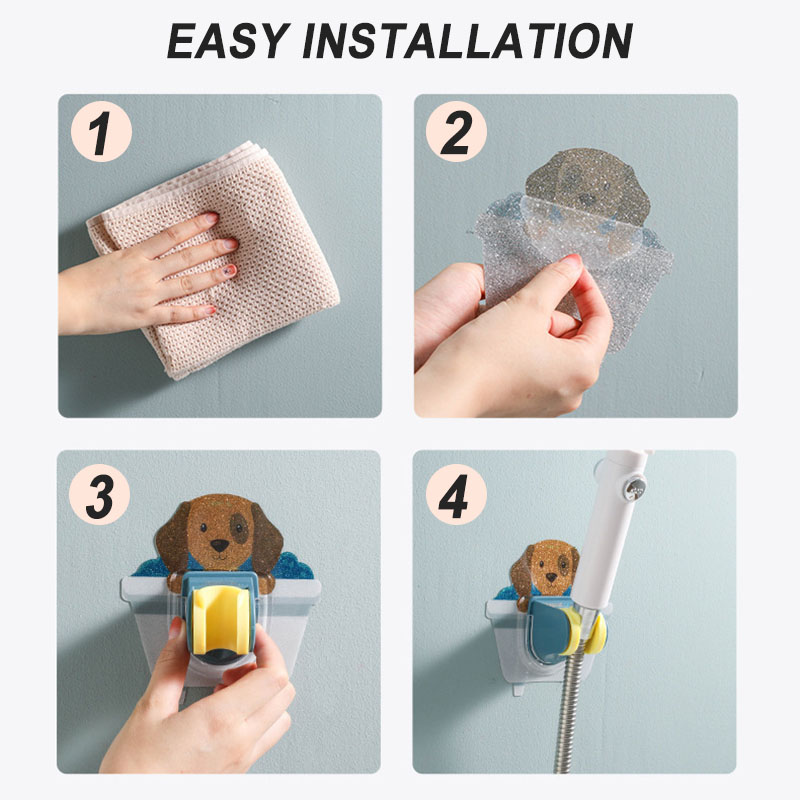 EASY INSTALLATION

1

2

3

4