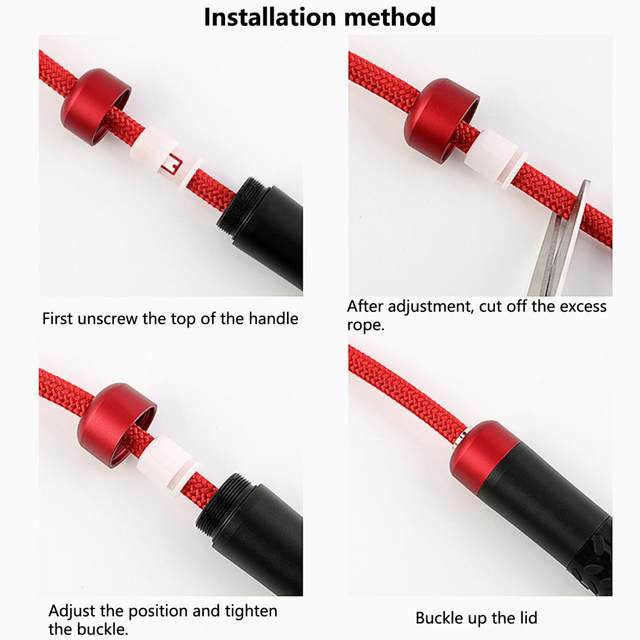 Installation method

First unscrew the top of the handle

After adjustment, cut off the excess rope.

Adjust the position and tighten the buckle.

Buckle up the lid