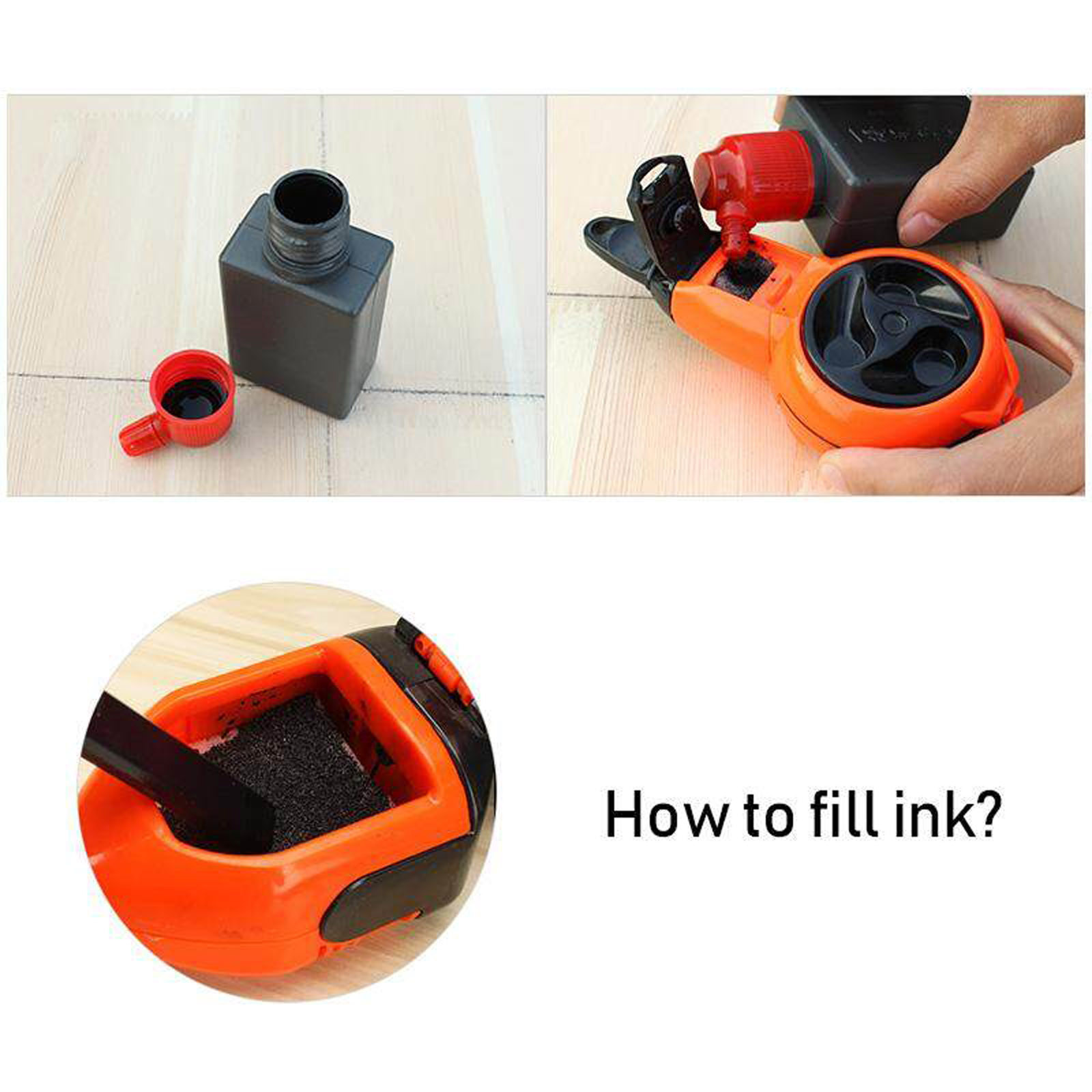 How to fill ink?