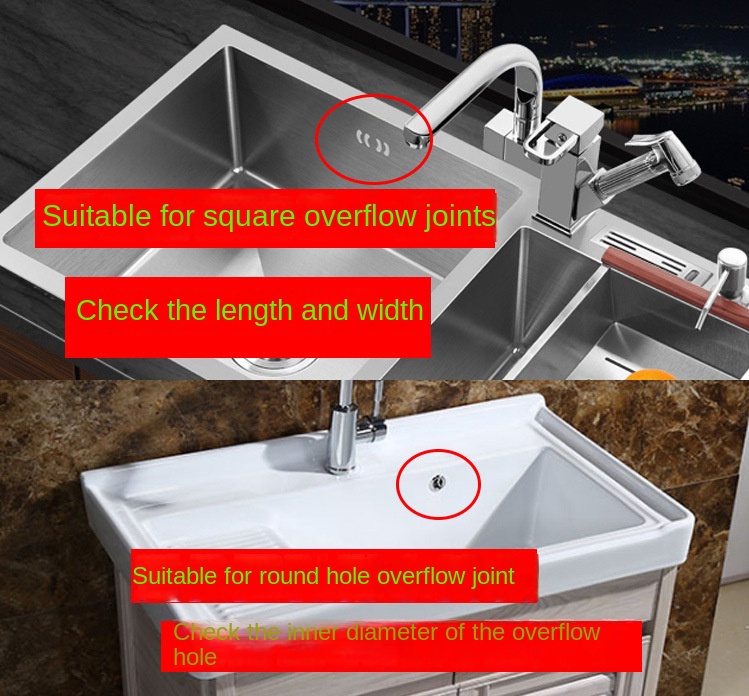 Suitable for square overflow joints

Check the length and width

Suitable for round hole overflow joint

Check the inner diameter of the overflow hole